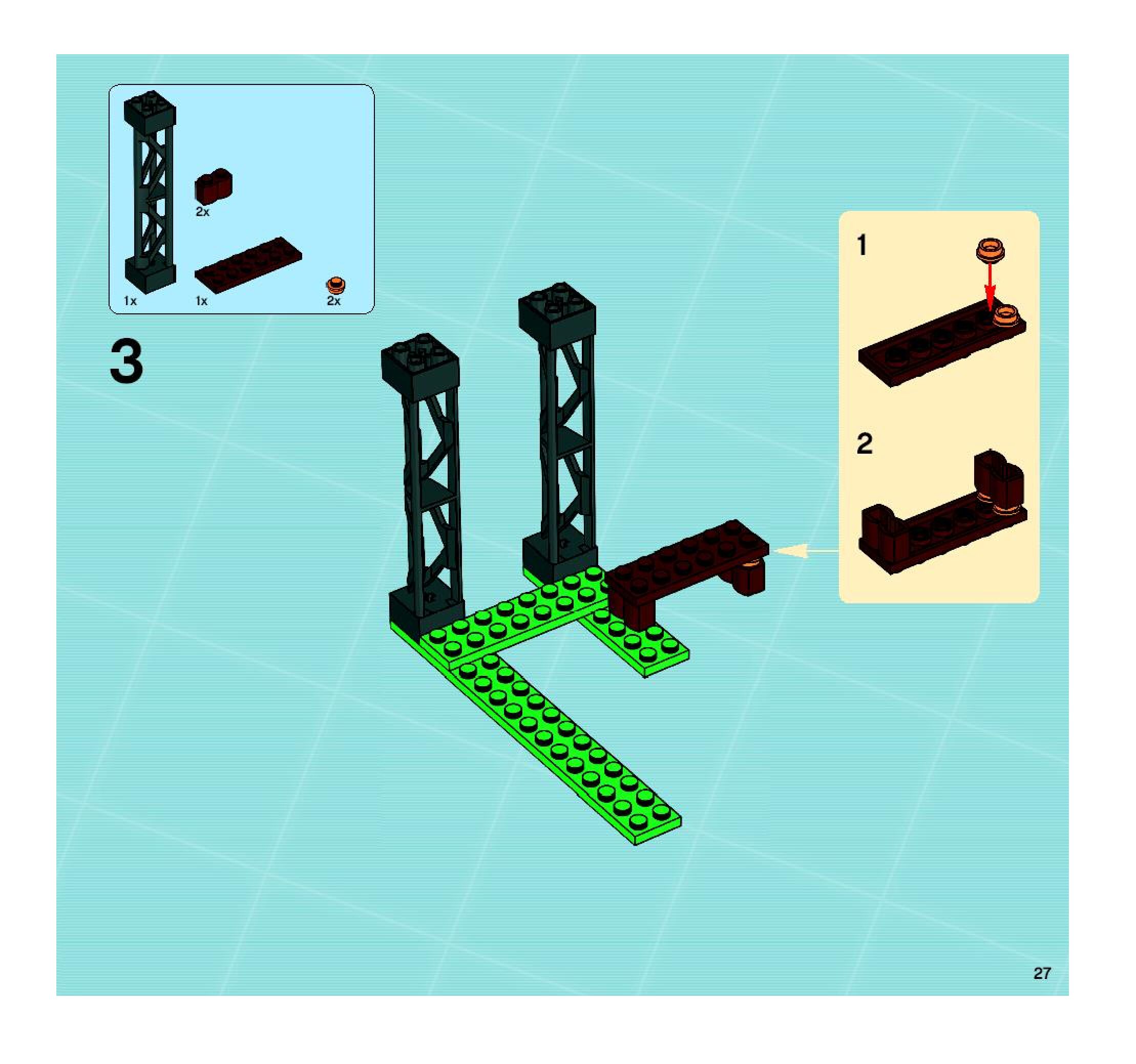 2x

1x 1x 2x

3

1

2

27