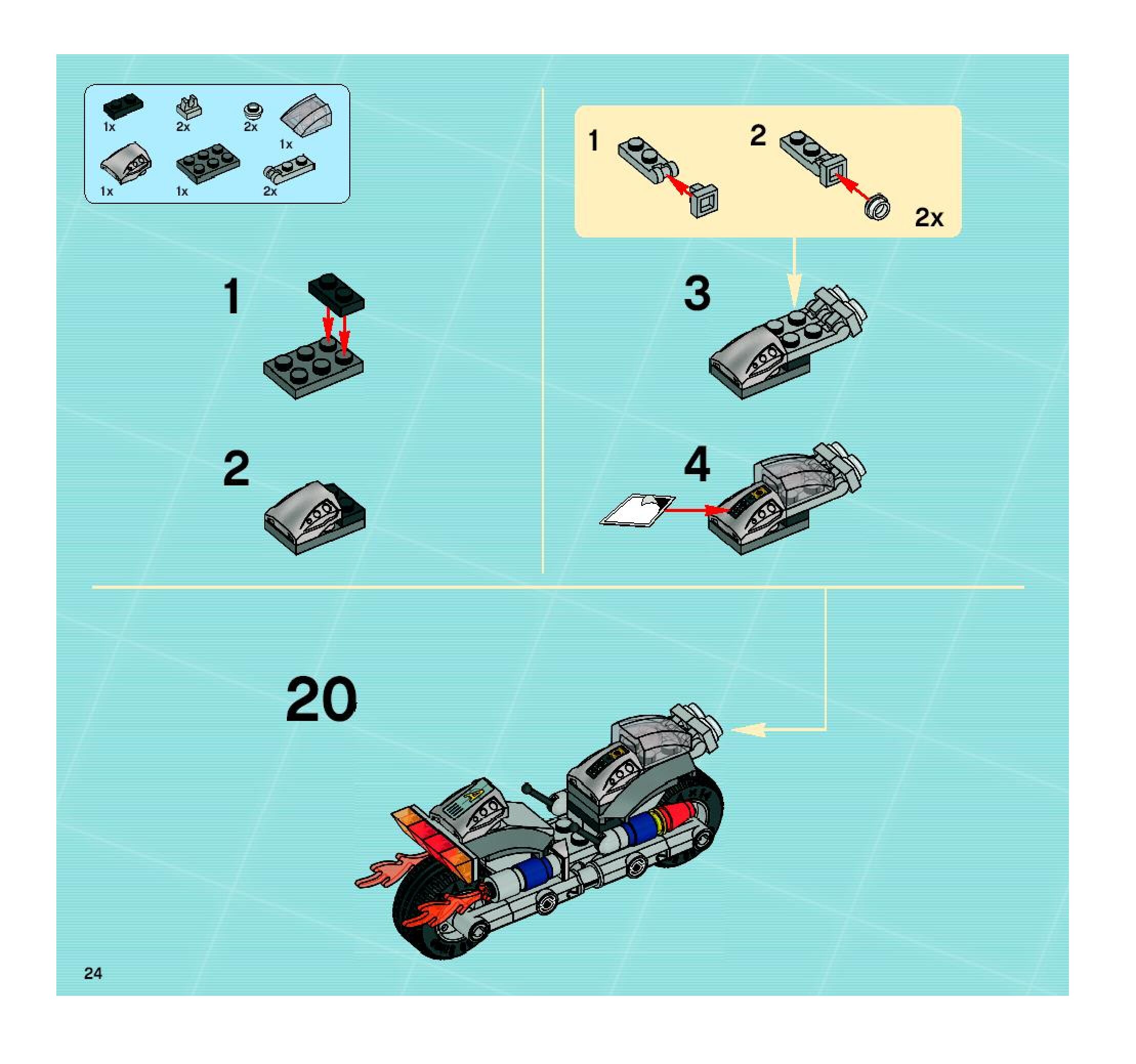 1x
2x
2x
1x
1x
1x
2x

1

2

1

2

2x

3

4

20

24