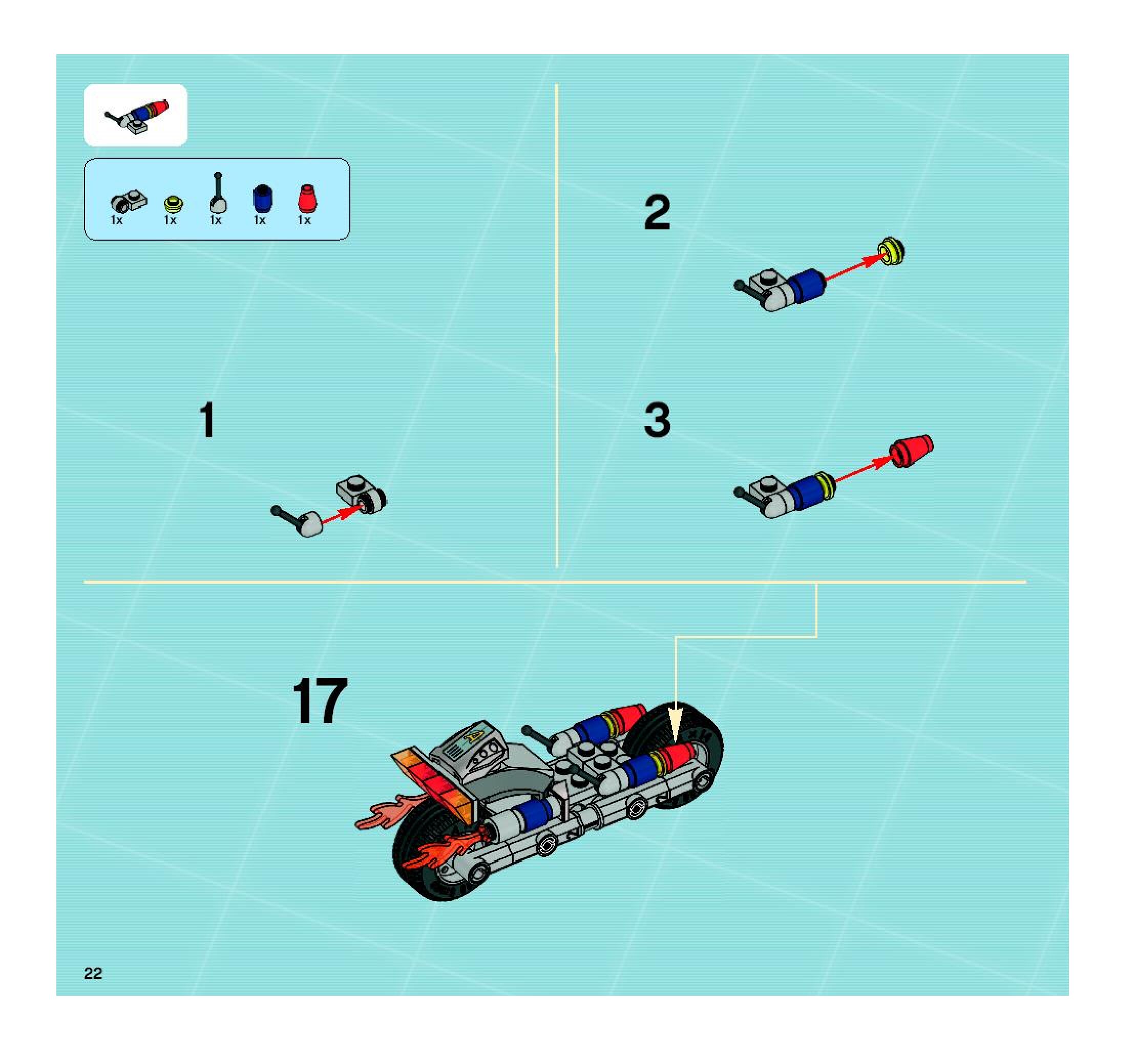 1x 1x 1x 1x 1x

1

2

3

17

22