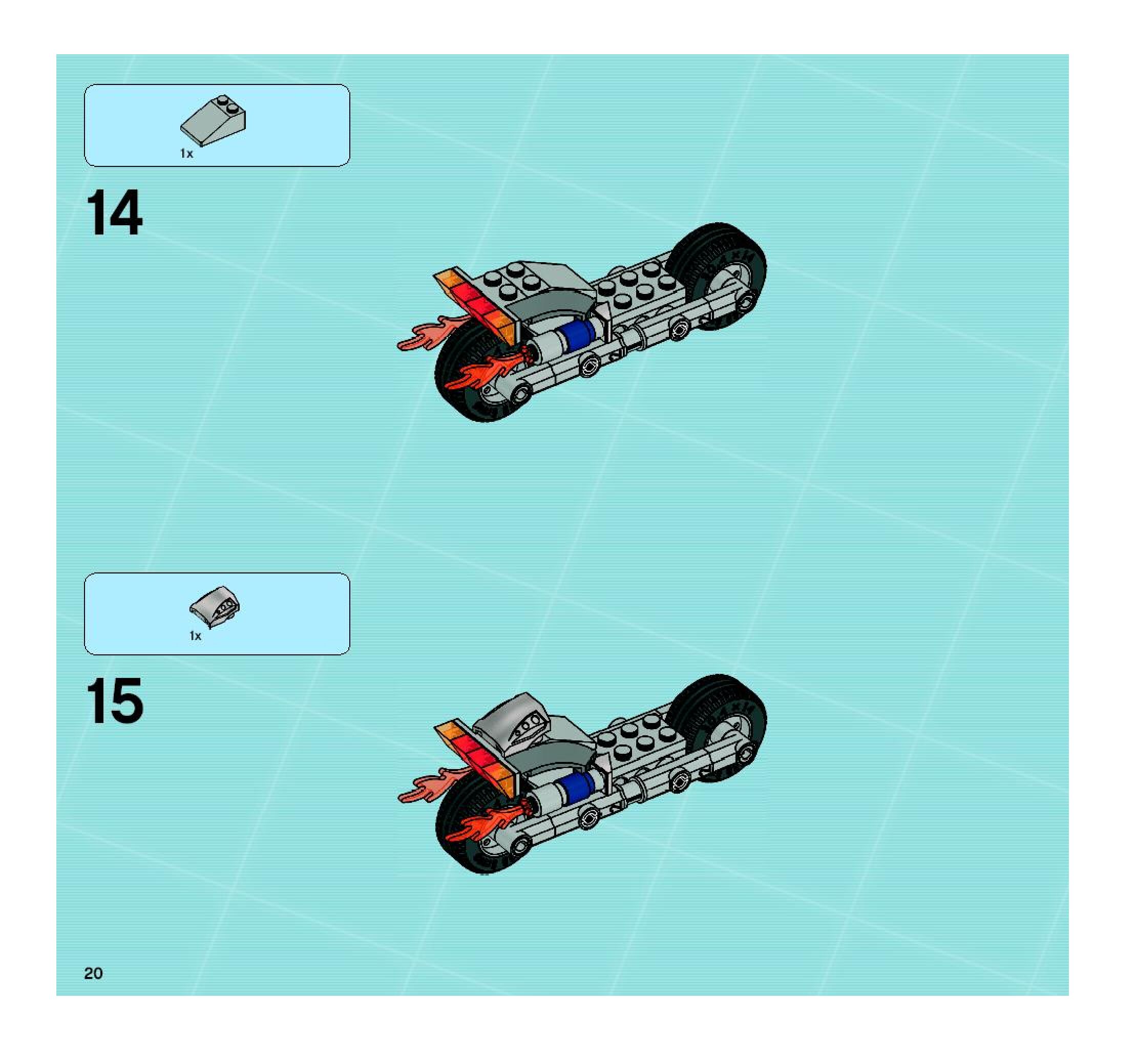 1x

14

1x

15

20