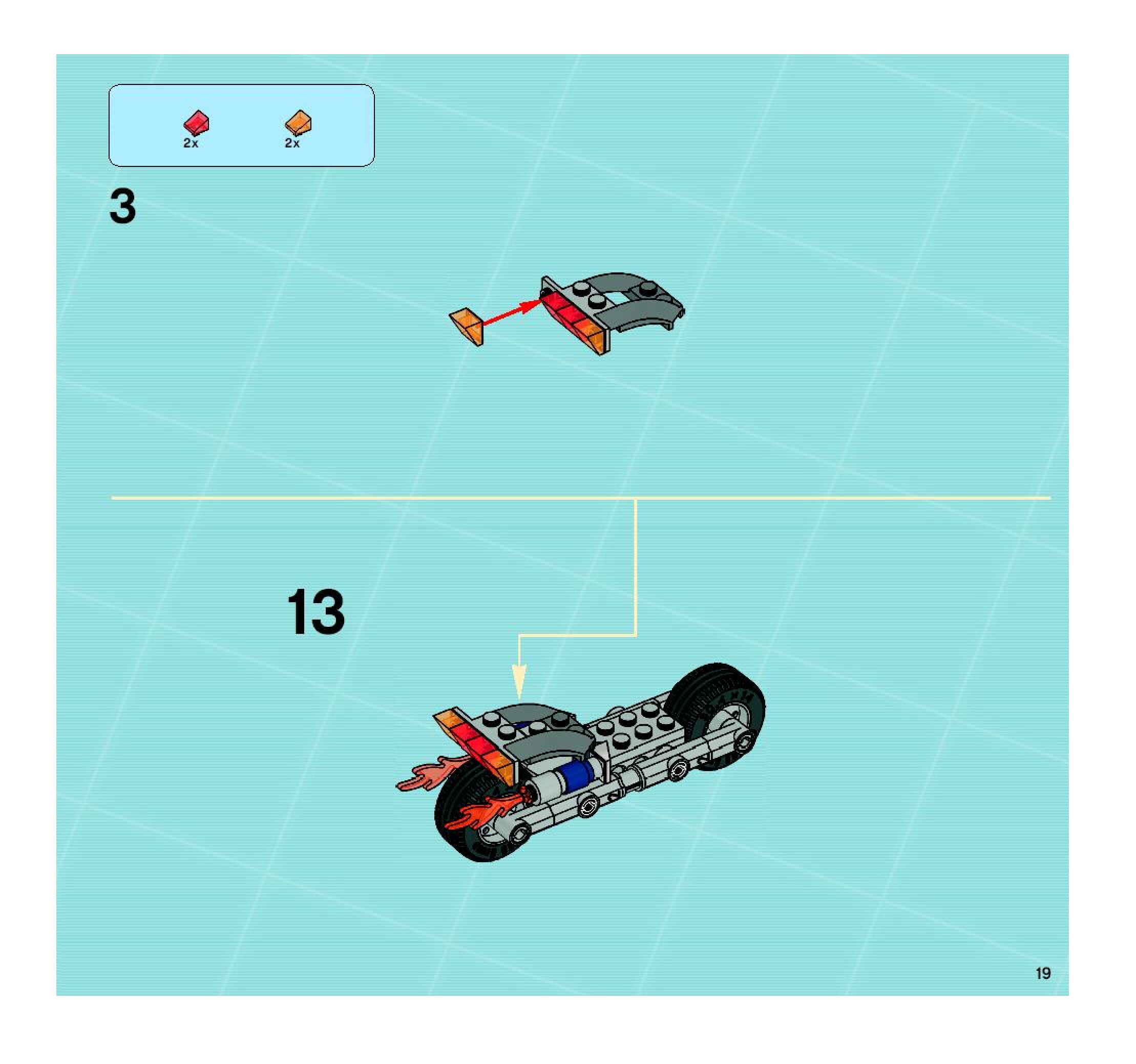 2x
2x

3

13

19