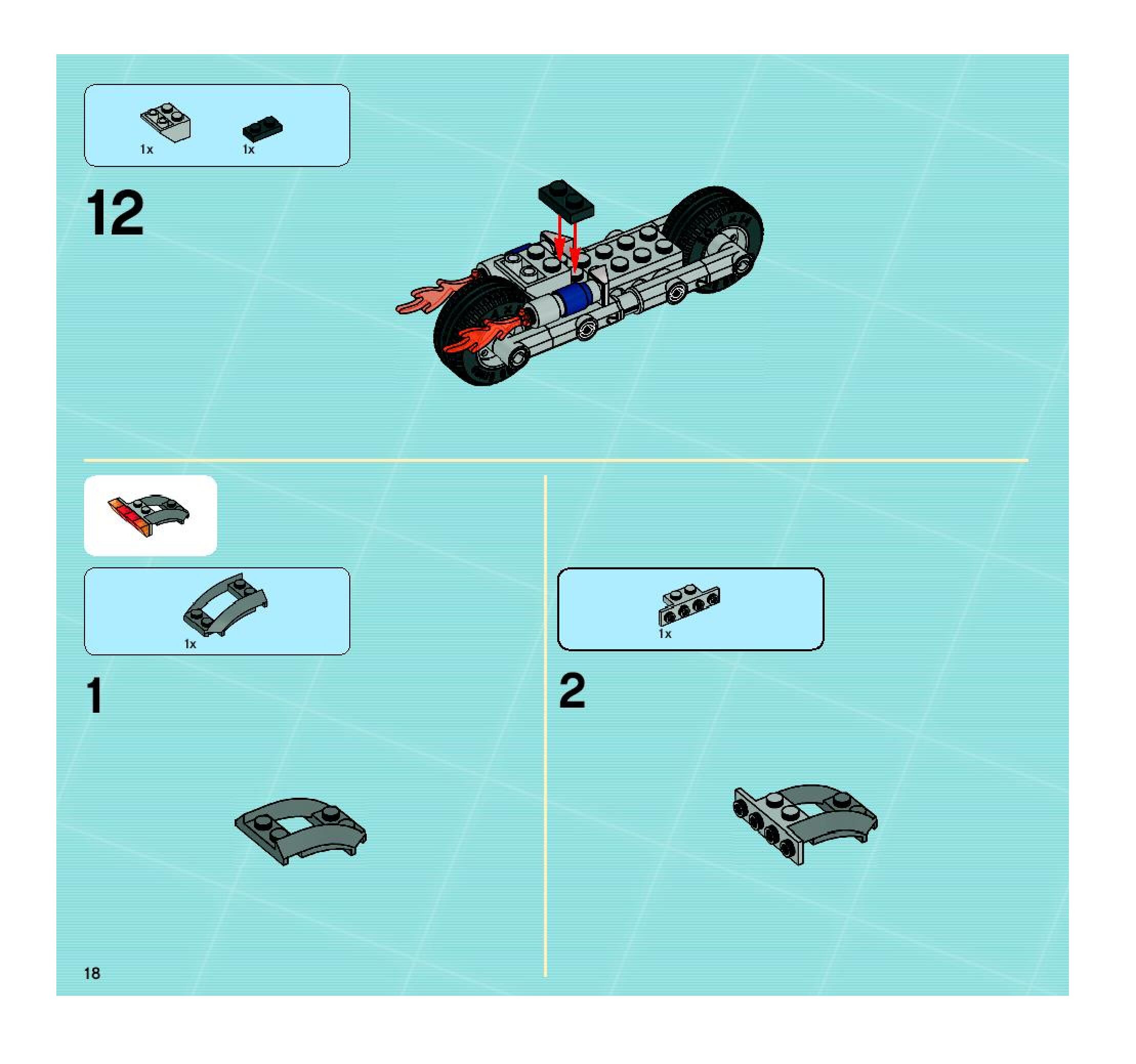 1x
1x

12

1x

1

1x

2

18