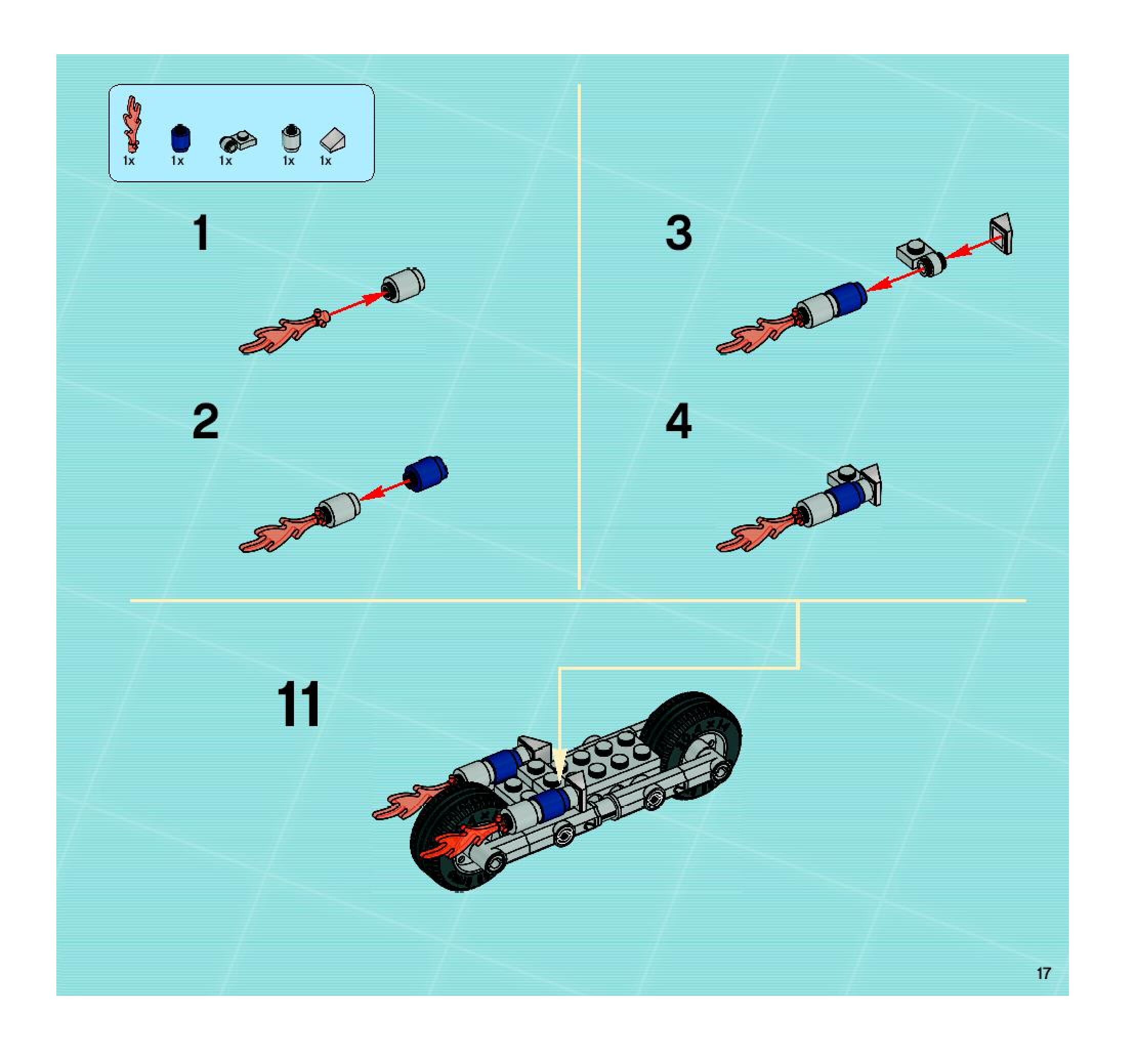 1x 1x 1x 1x 1x

1

2

3

4

11

17