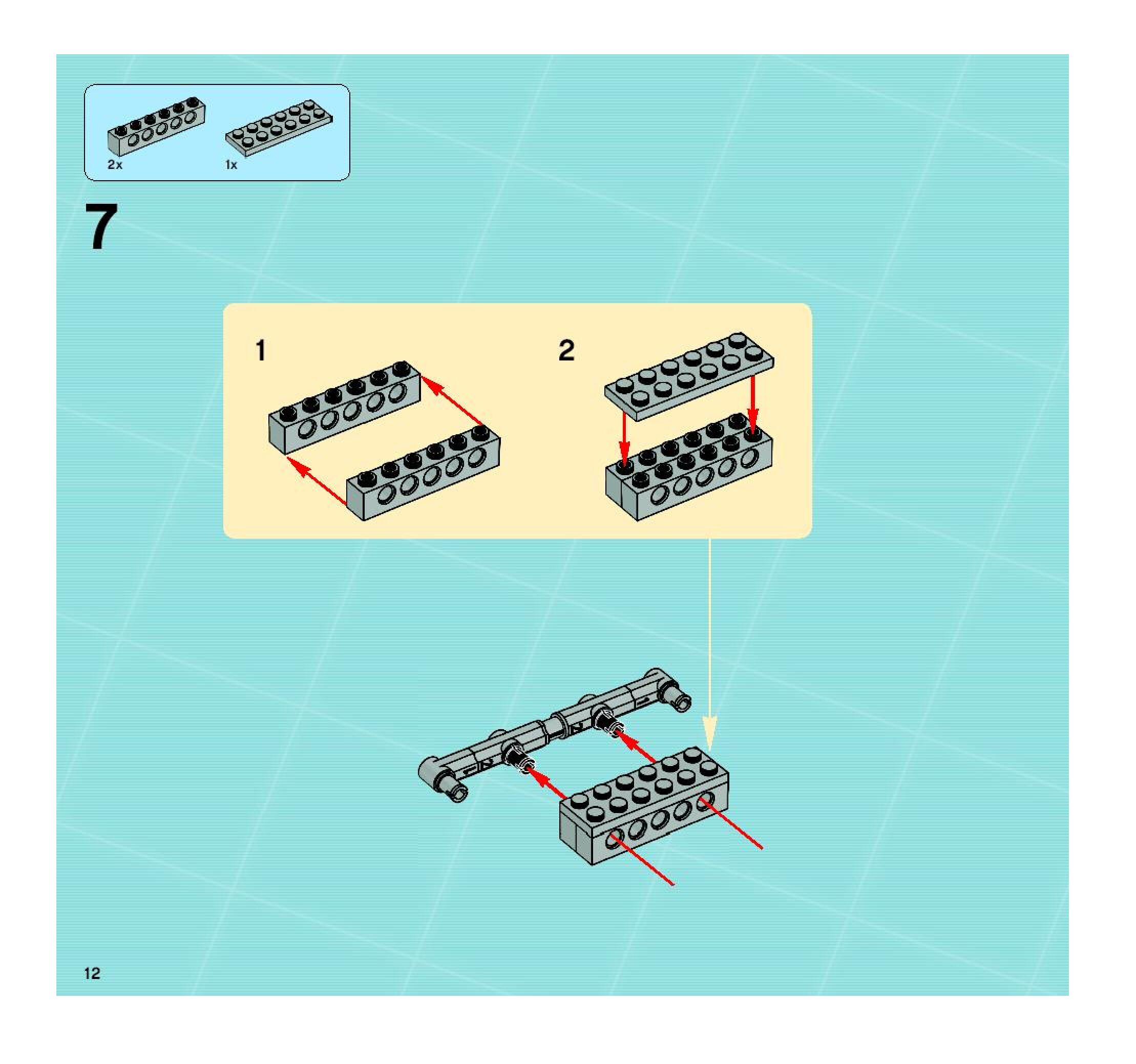 2x
1x

7

1

2

12