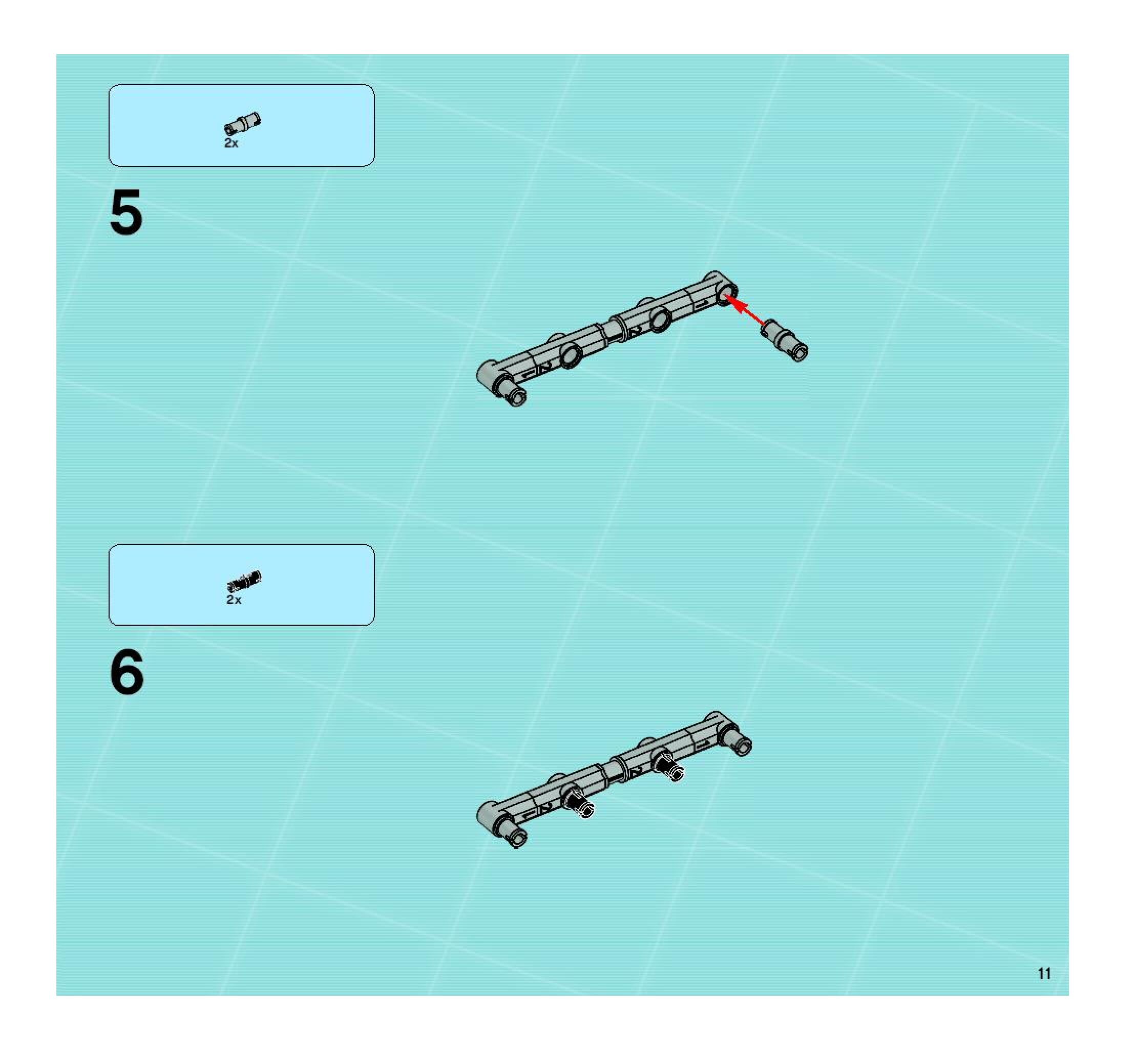 2x

5

2x

6

11