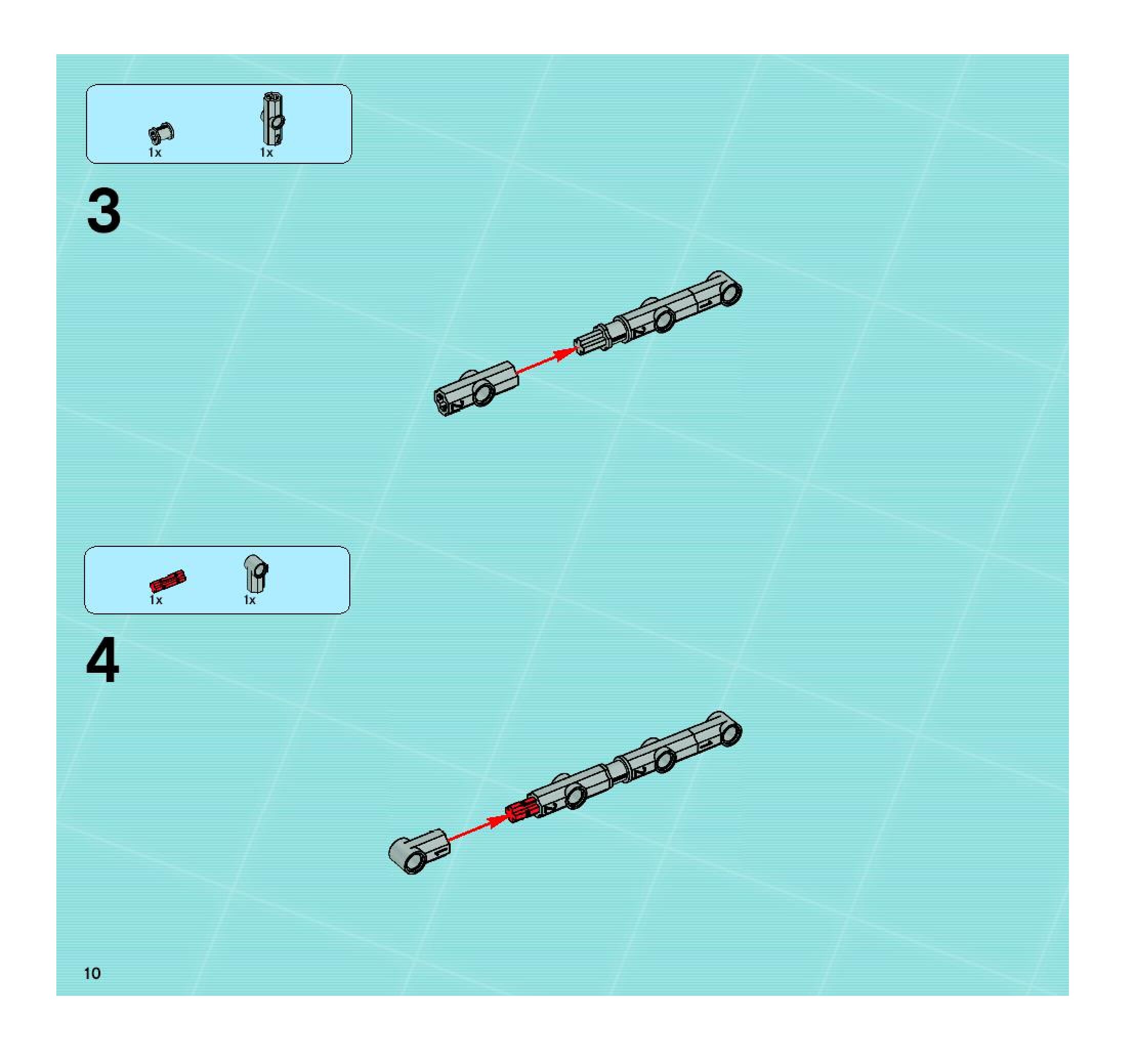 1x 1x

3

1x 1x

4

10