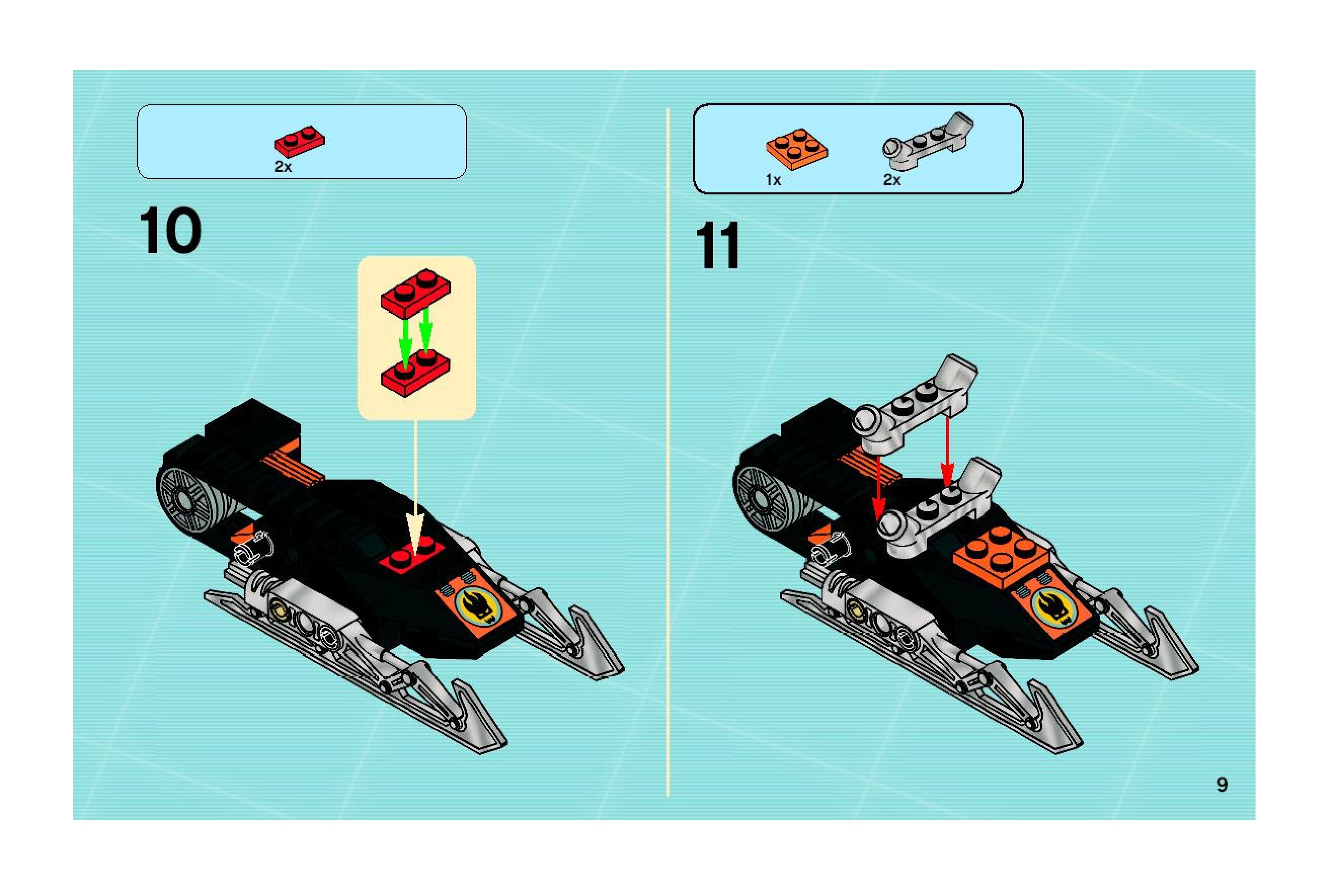 2x

10

1x 2x

11

9