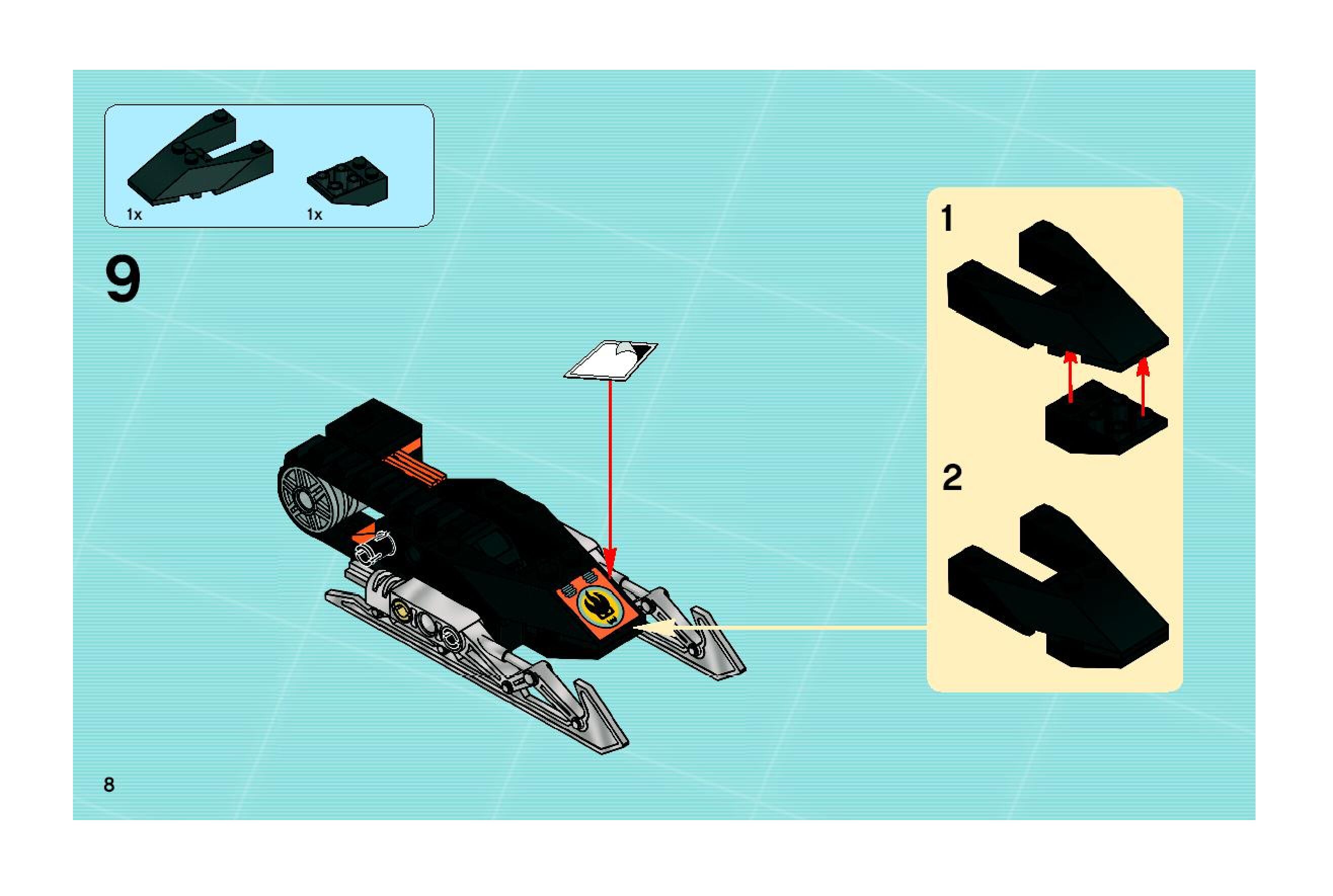 1x
1x

9

1

2

8