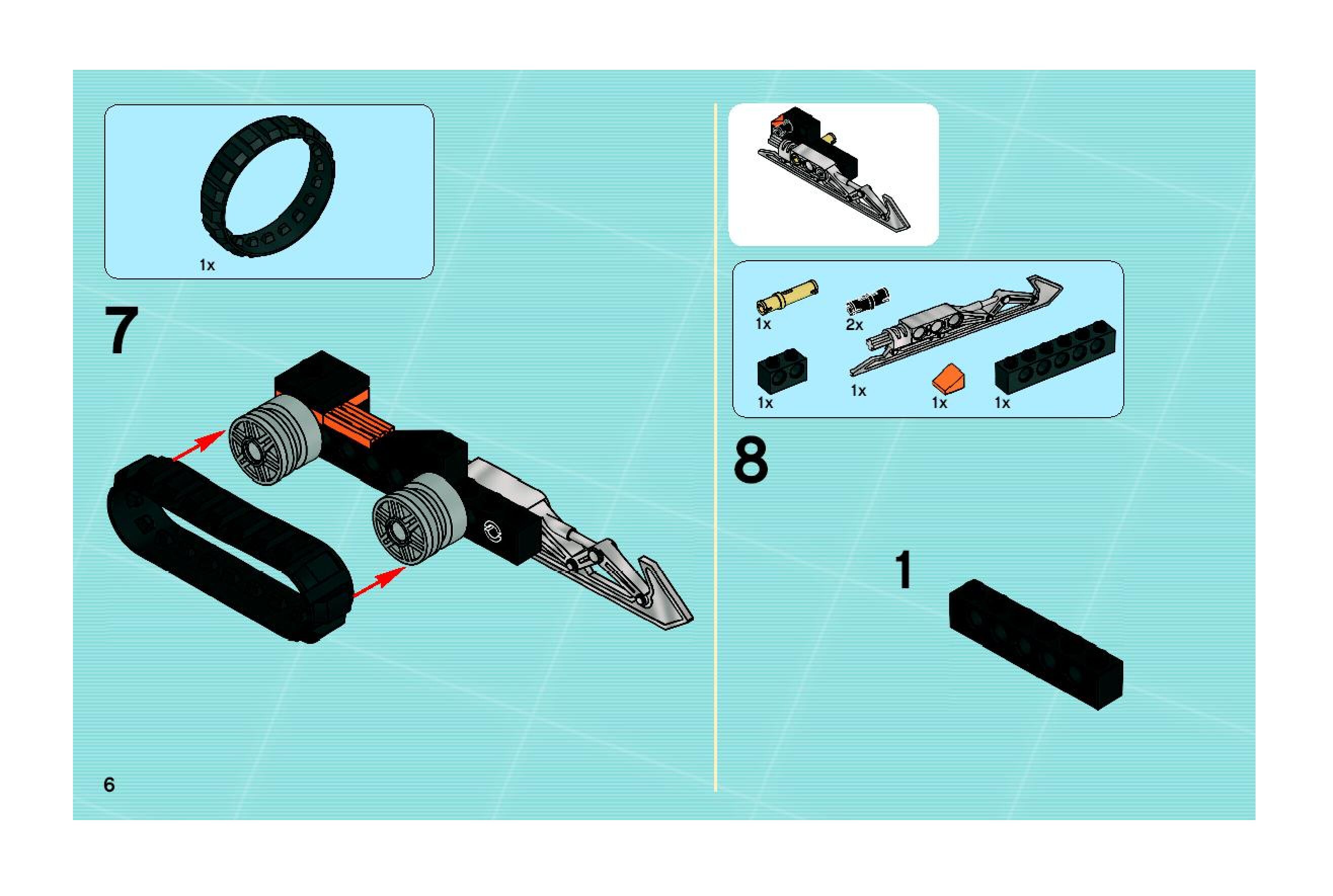 1x

7

6

1x 2x

1x 1x 1x 1x

8

1