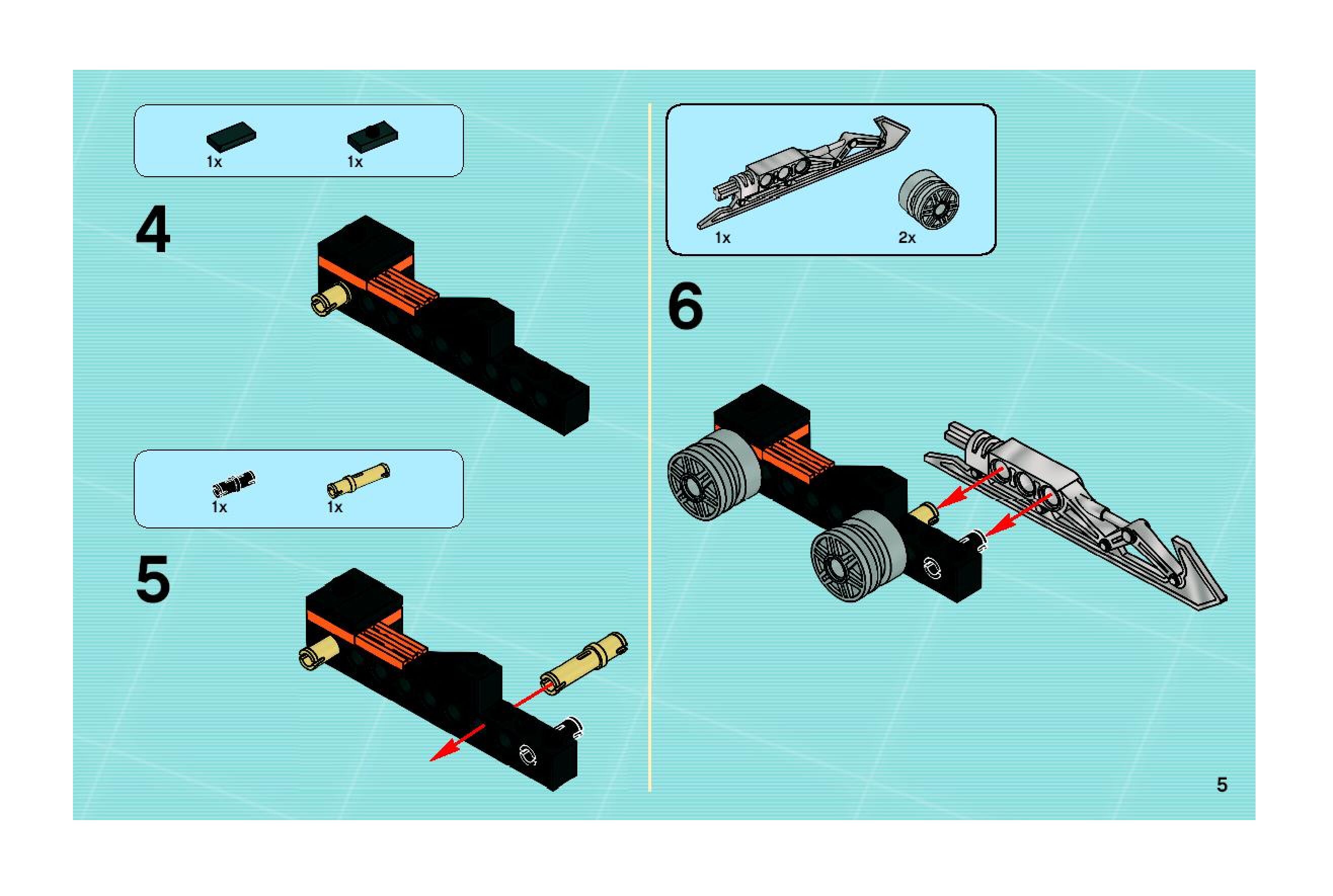 1x 1x

4

1x 1x

5

1x 2x

6

5