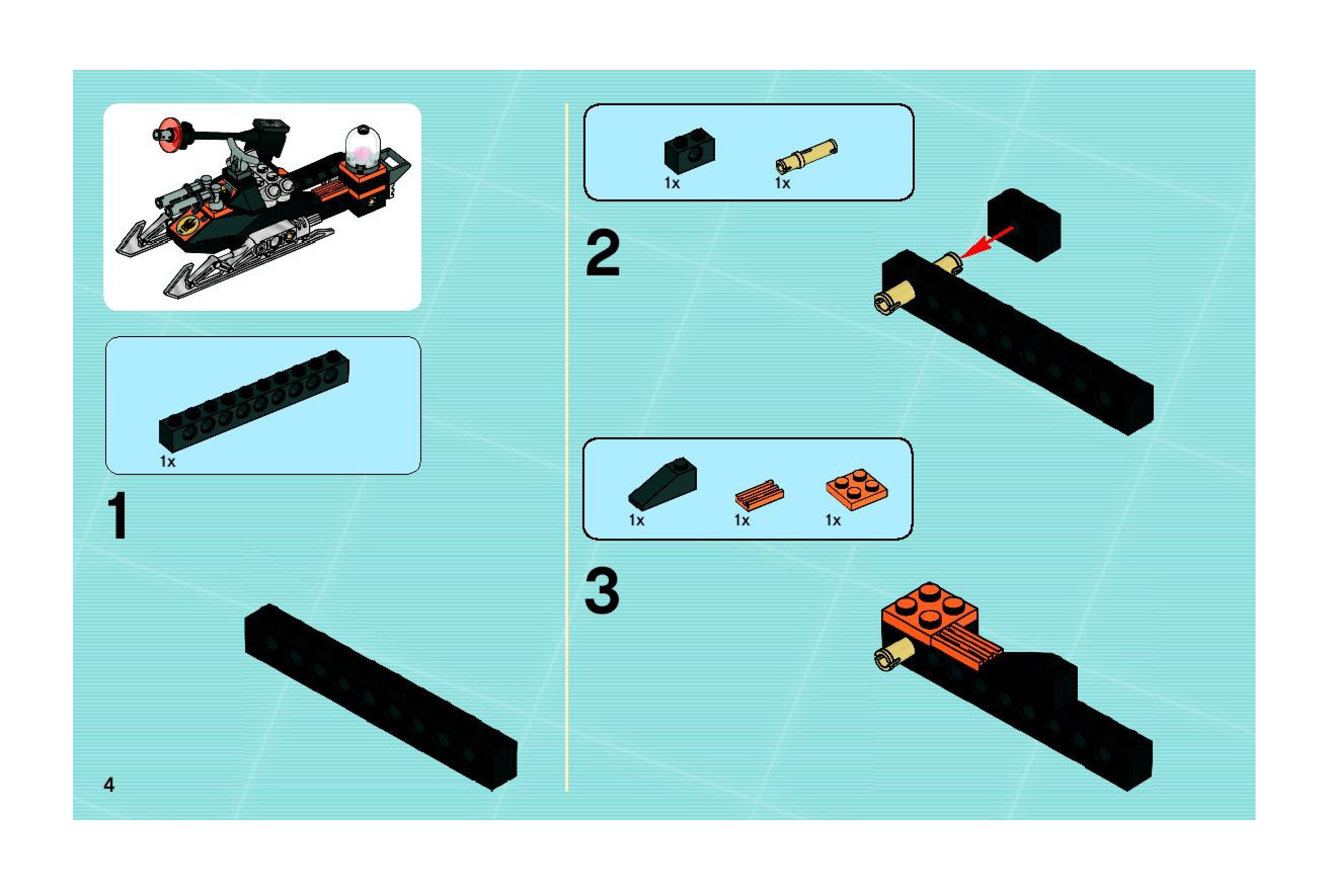 1x

1

4

1x 1x

2

1x 1x 1x

3