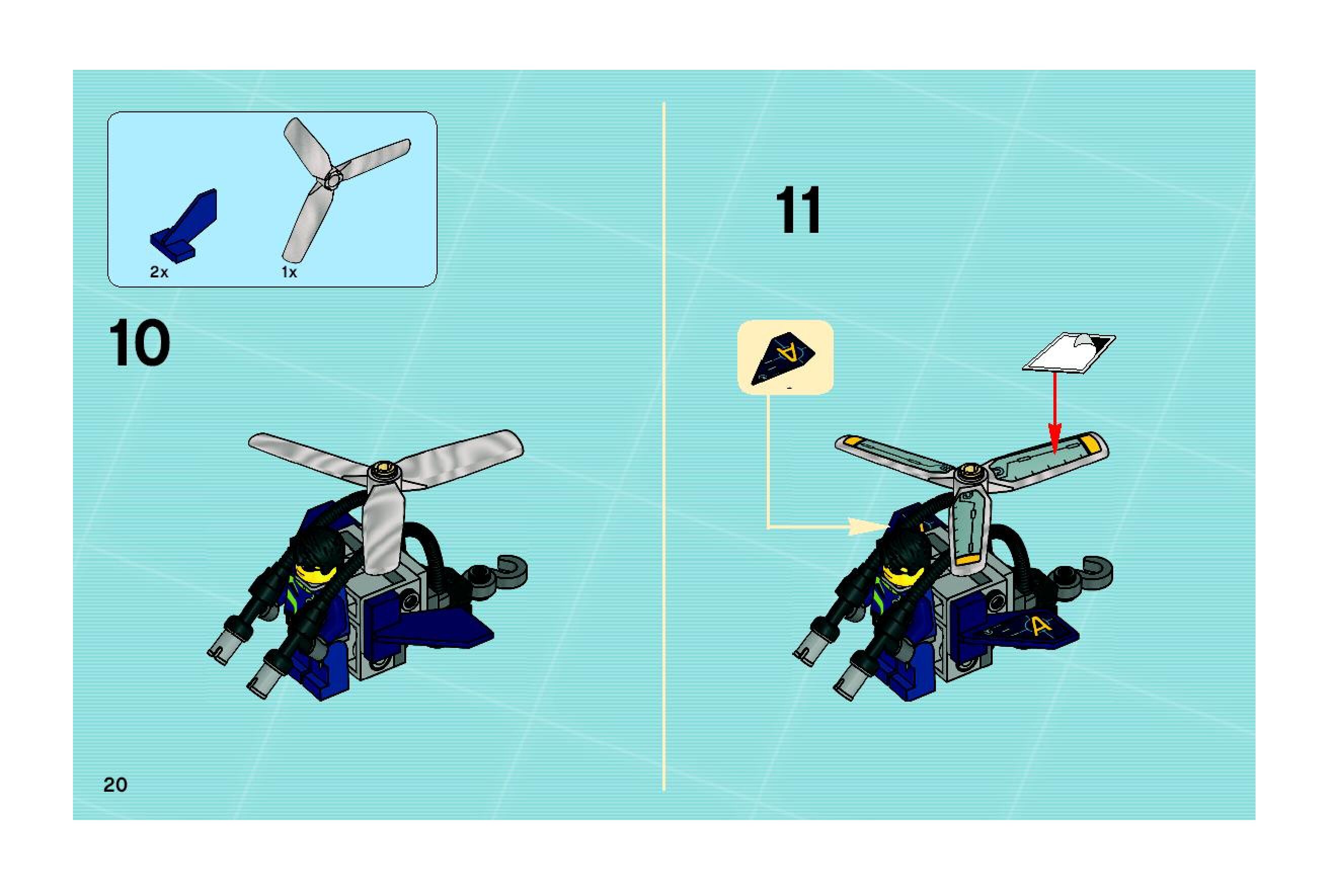 2x
1x

10

11

A

A

20