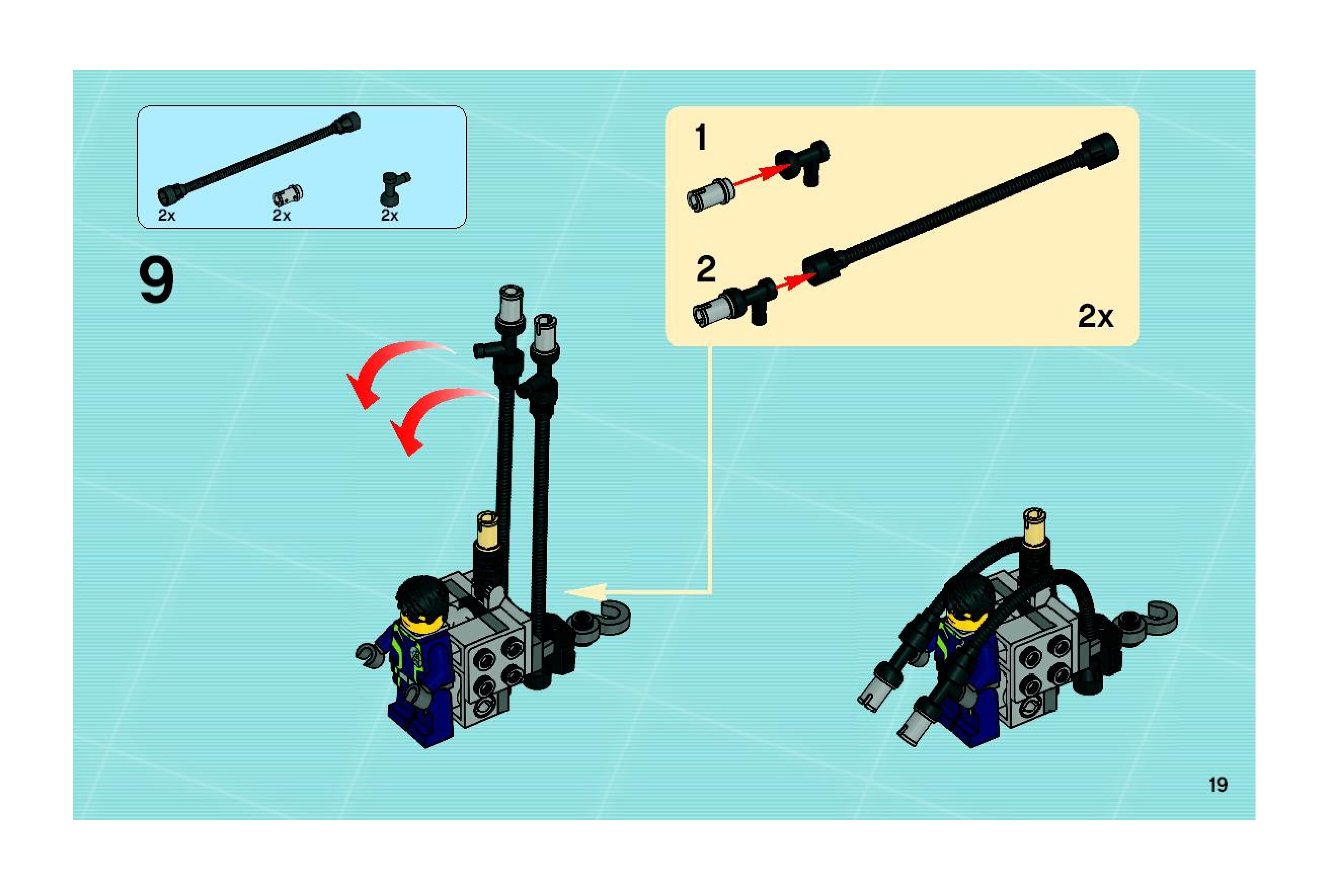 2x
2x
2x

9

1

2

2x

19