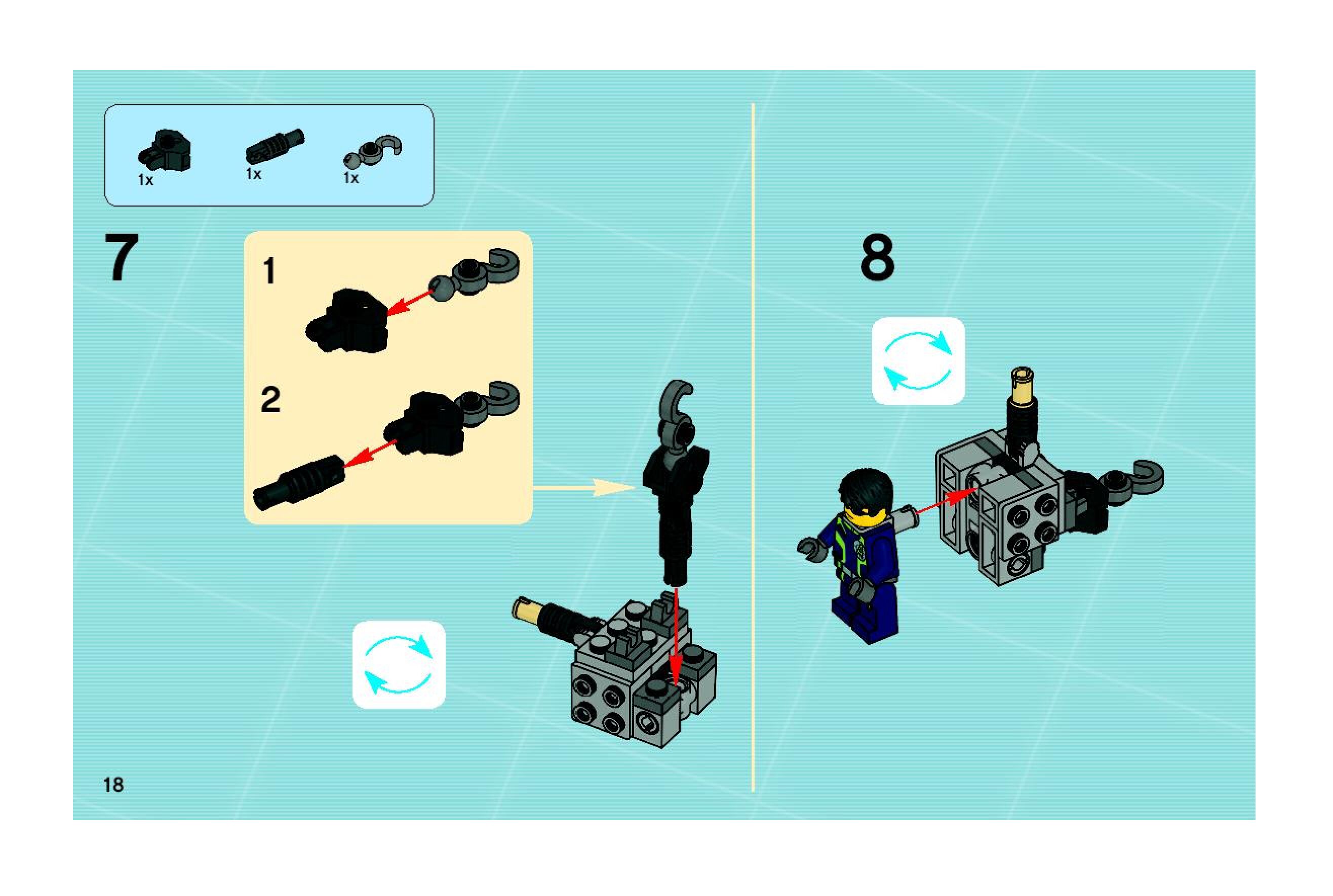 1x 1x 1x

7

1

2

8

18