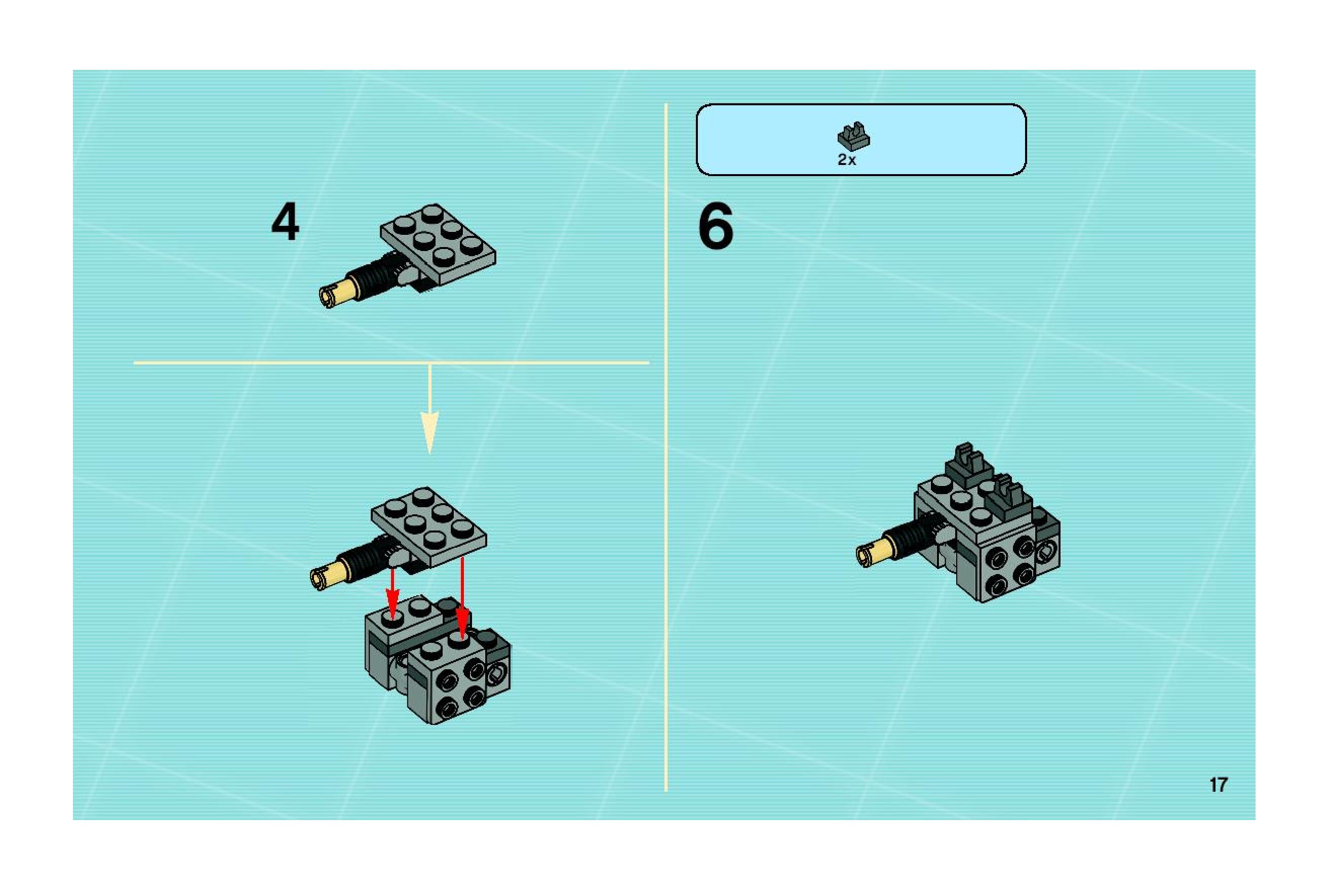 4

2x

6

17