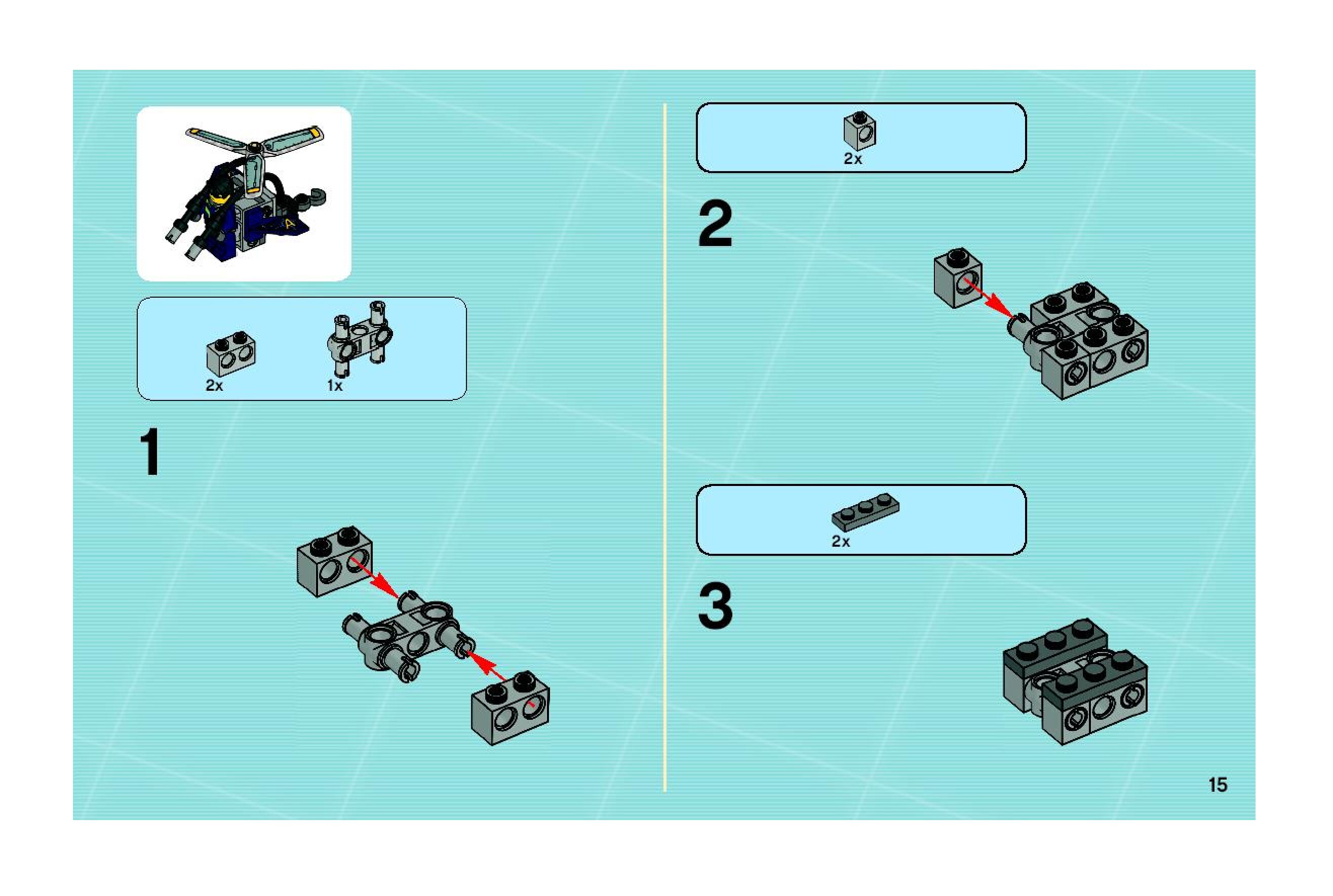 2x

1x

1

2x

2

2x

3

15