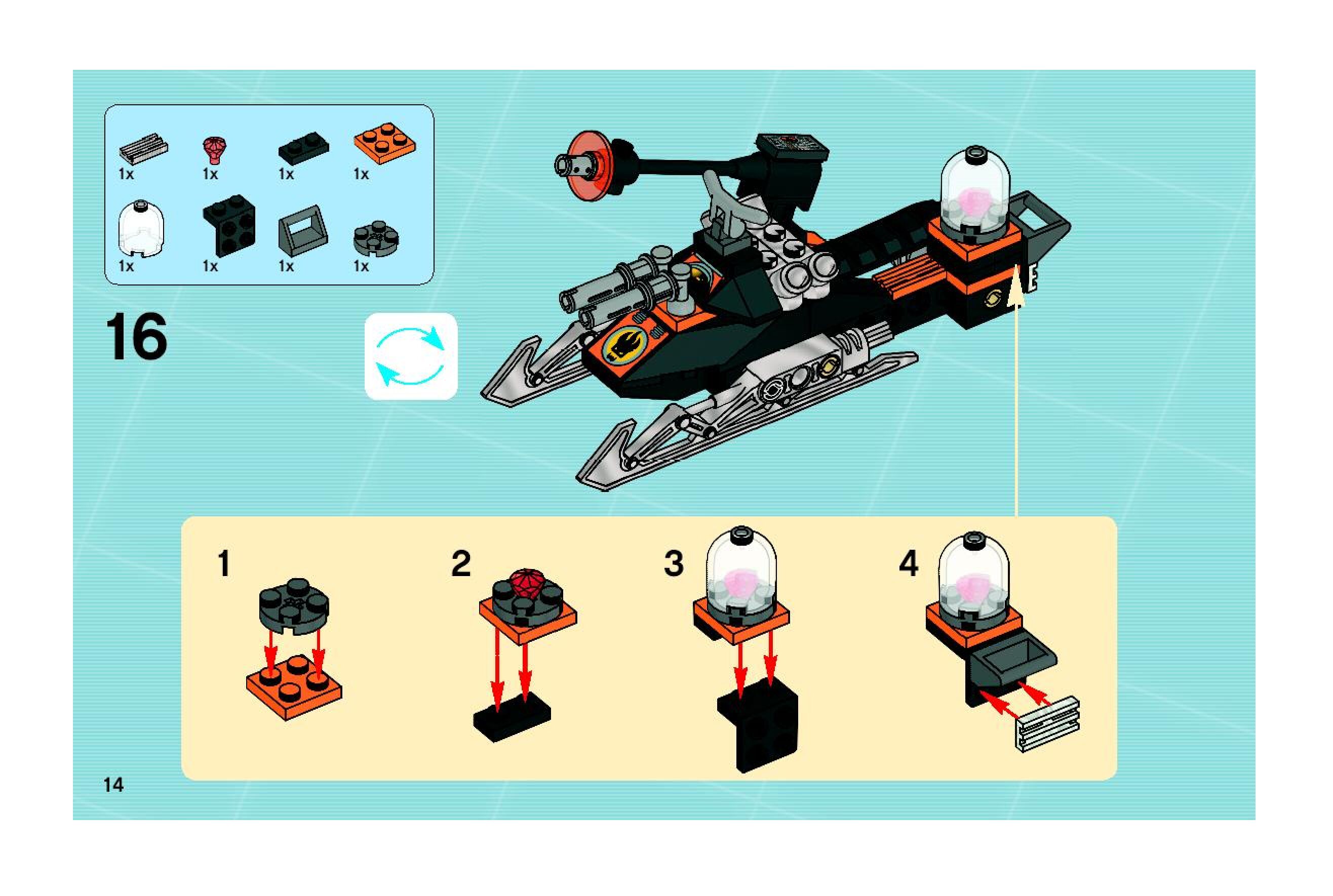 1x 1x 1x 1x

1x 1x 1x 1x

16

1

2

3

4

14