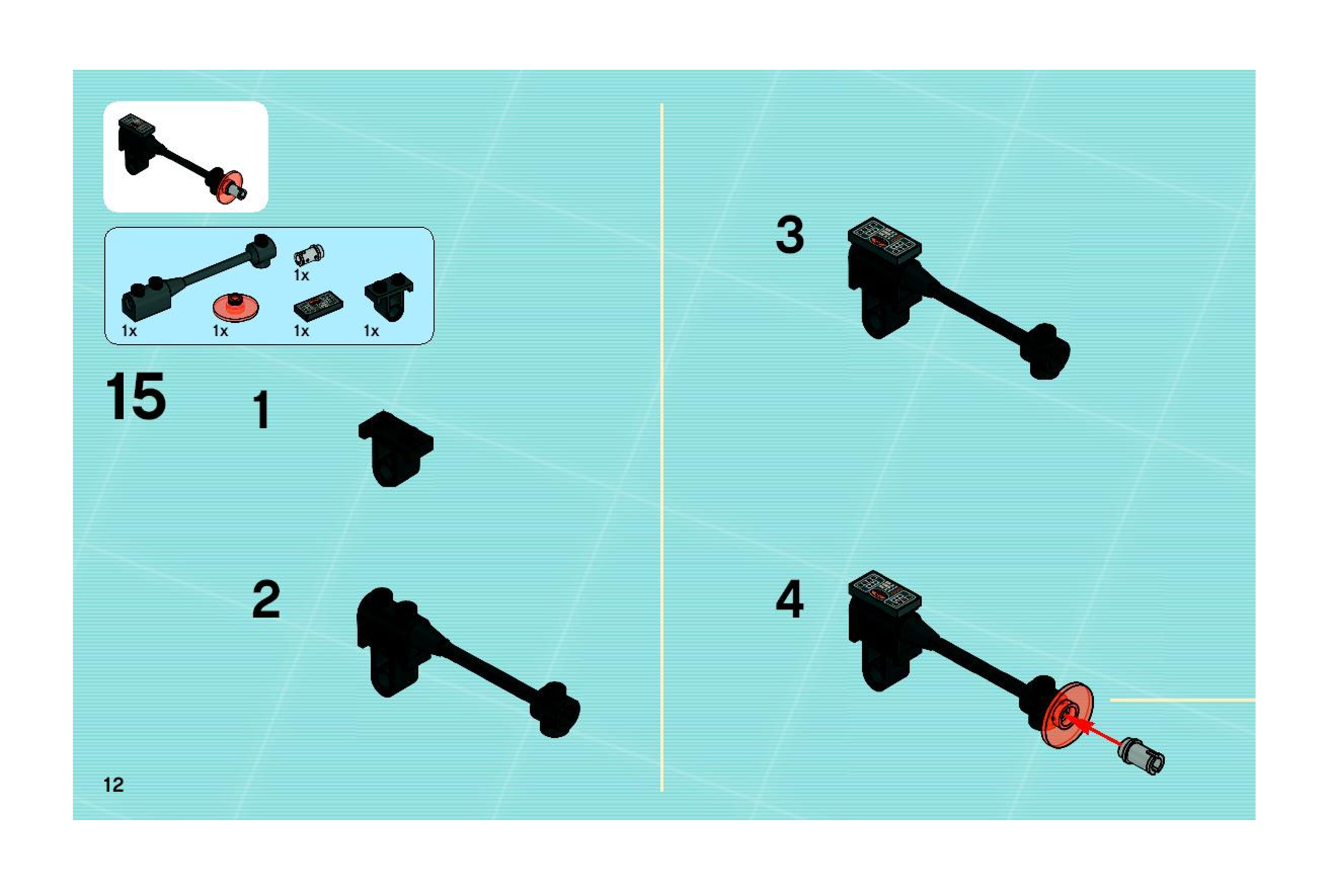 1x

1x

1x

1x

1x

15

1

2

3

4

12