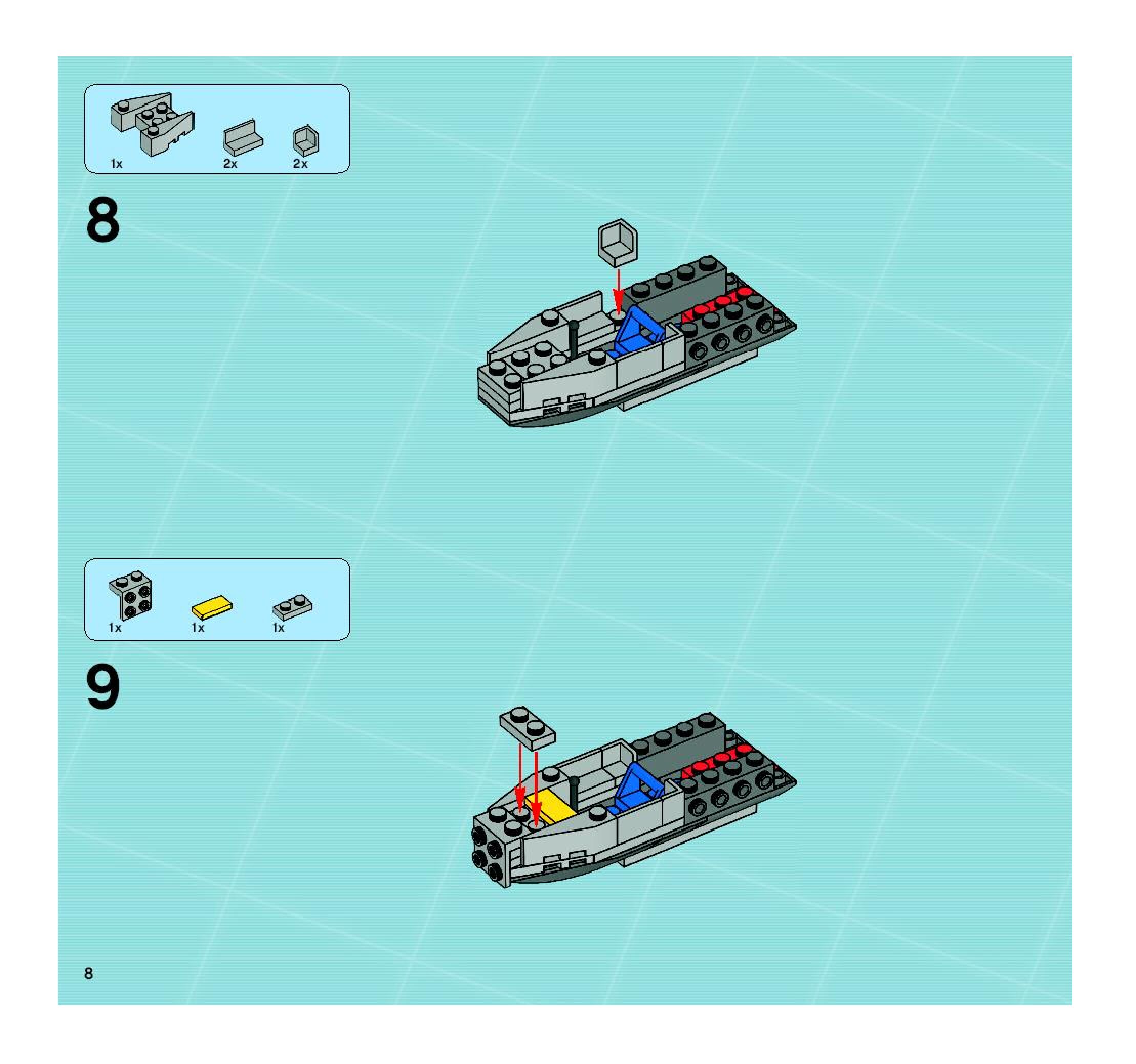 1x 2x 2x

8

1x 1x 1x

9

8