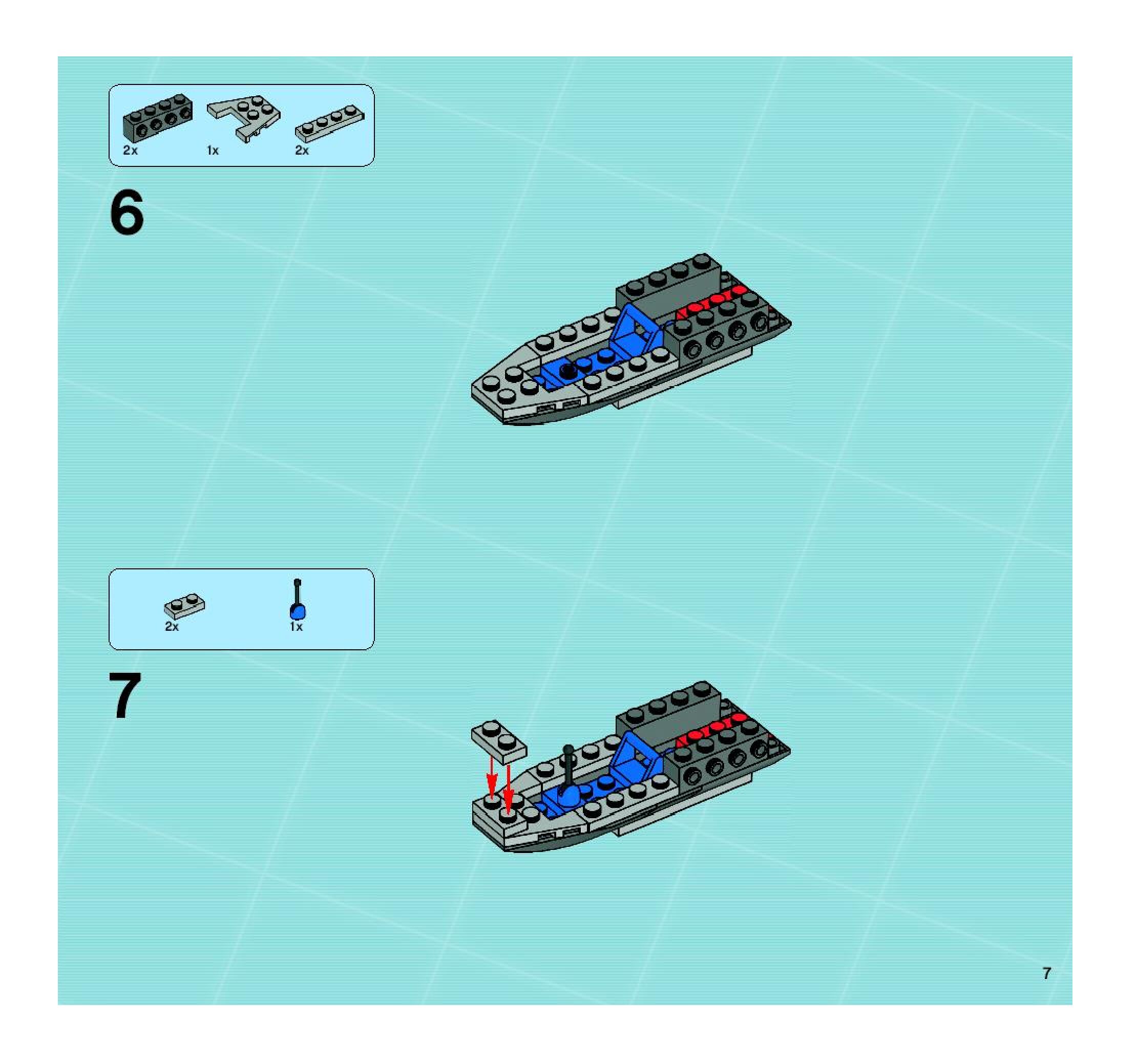 2x 1x 2x

6

2x 1x

7

7