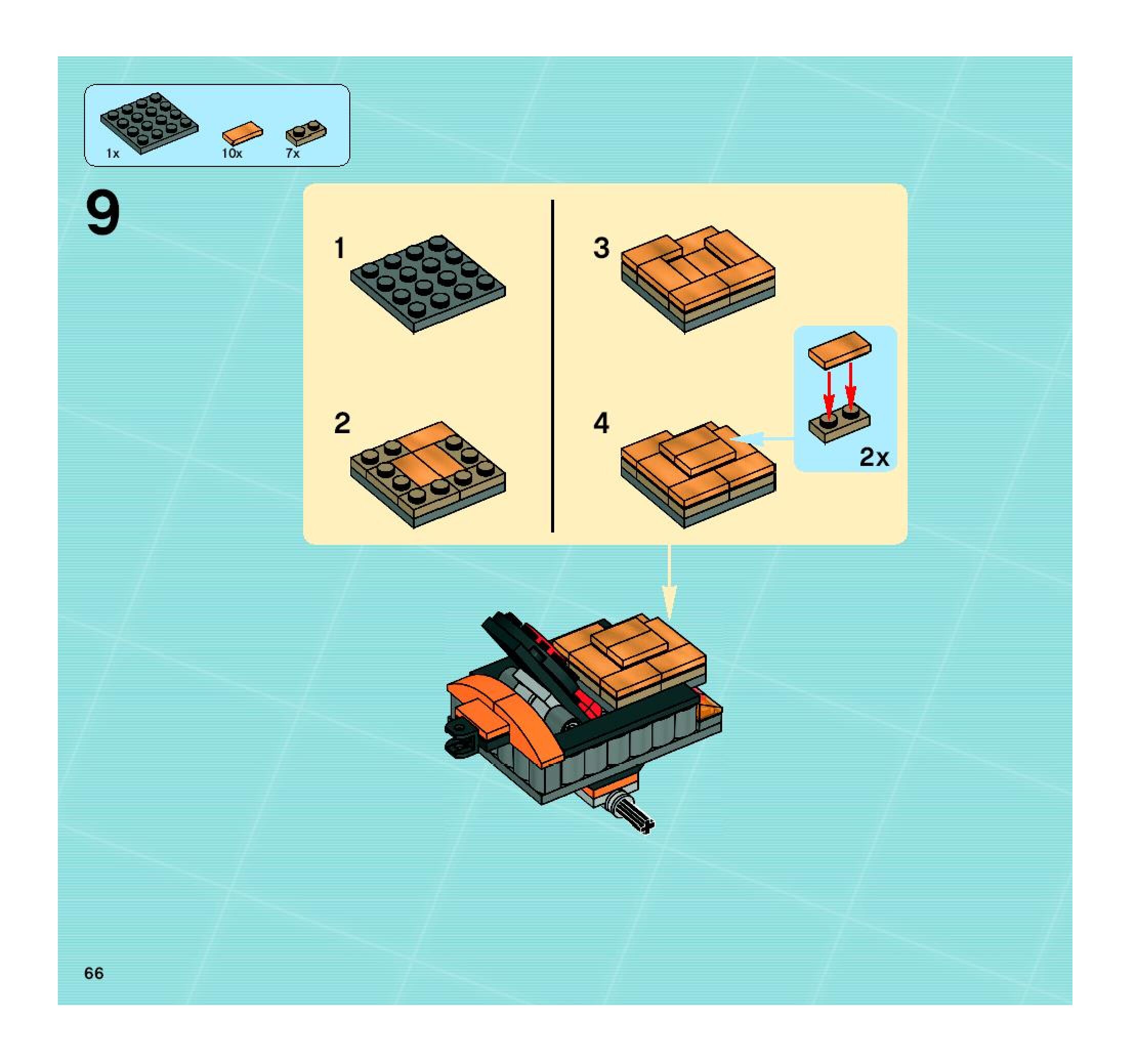 1x 10x 7x

9

1

2

3

4

2x

66