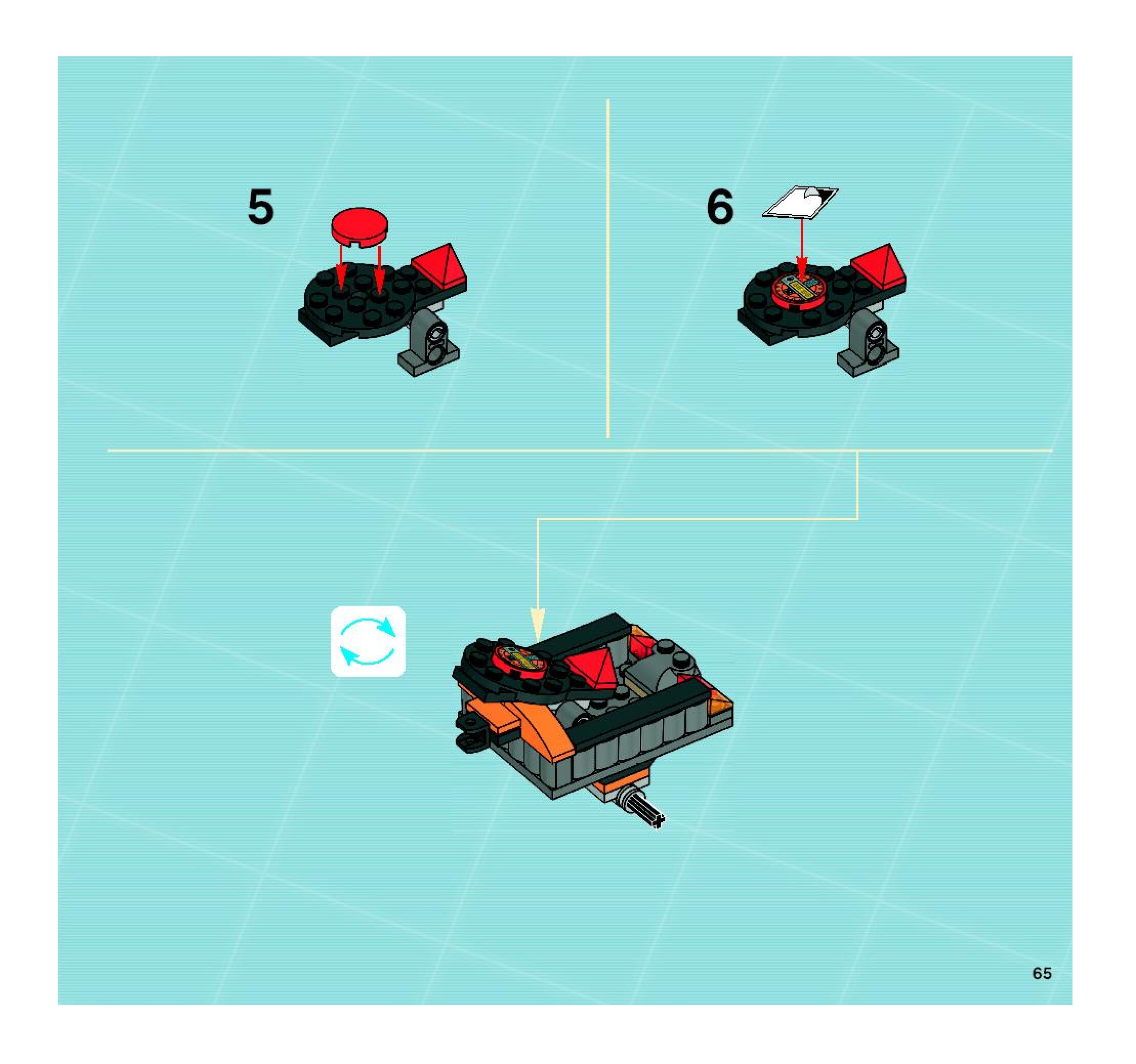 5

6

65