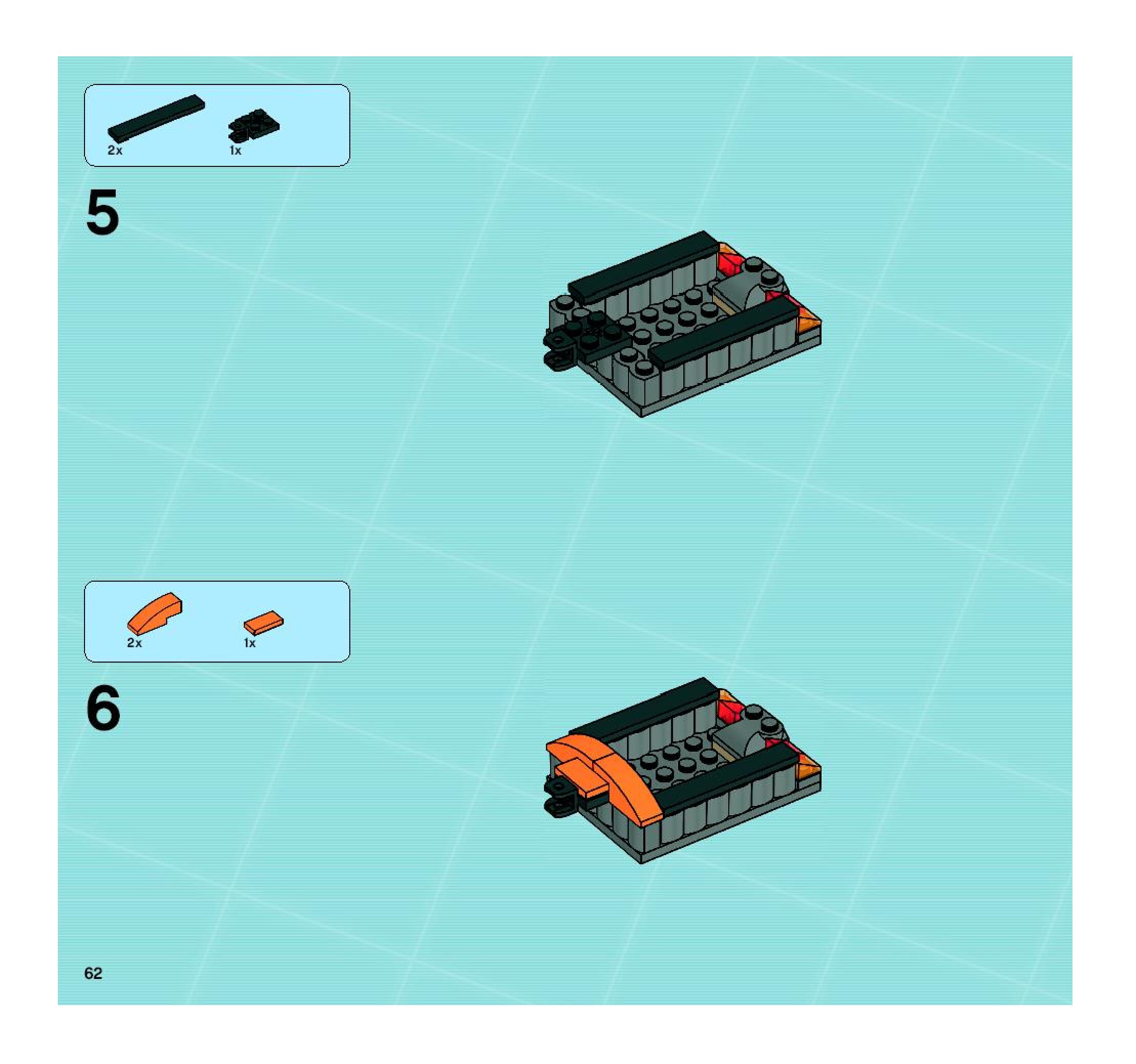 2x
1x

5

2x
1x

6

62