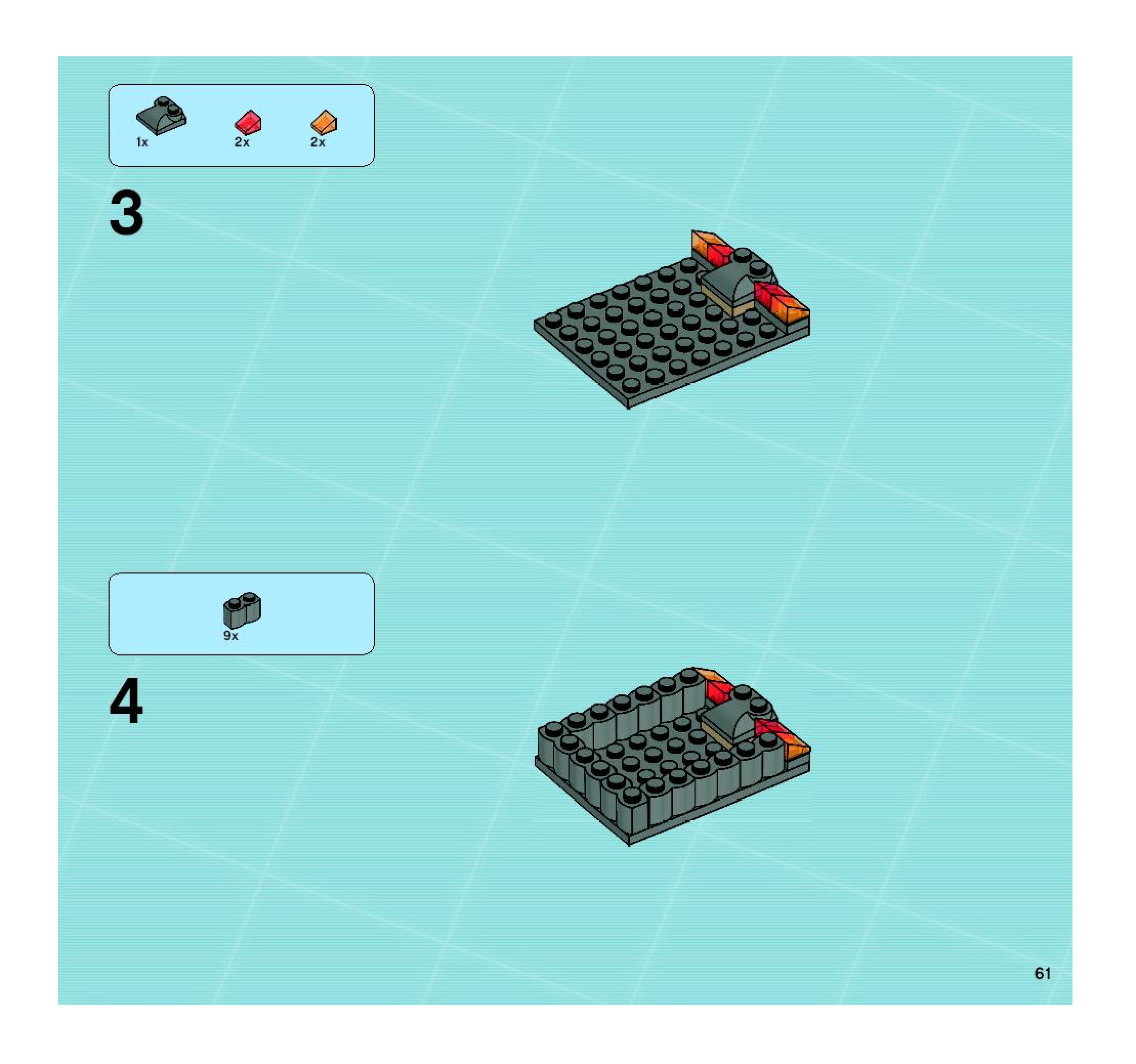 1x 2x 2x

3

9x

4

61