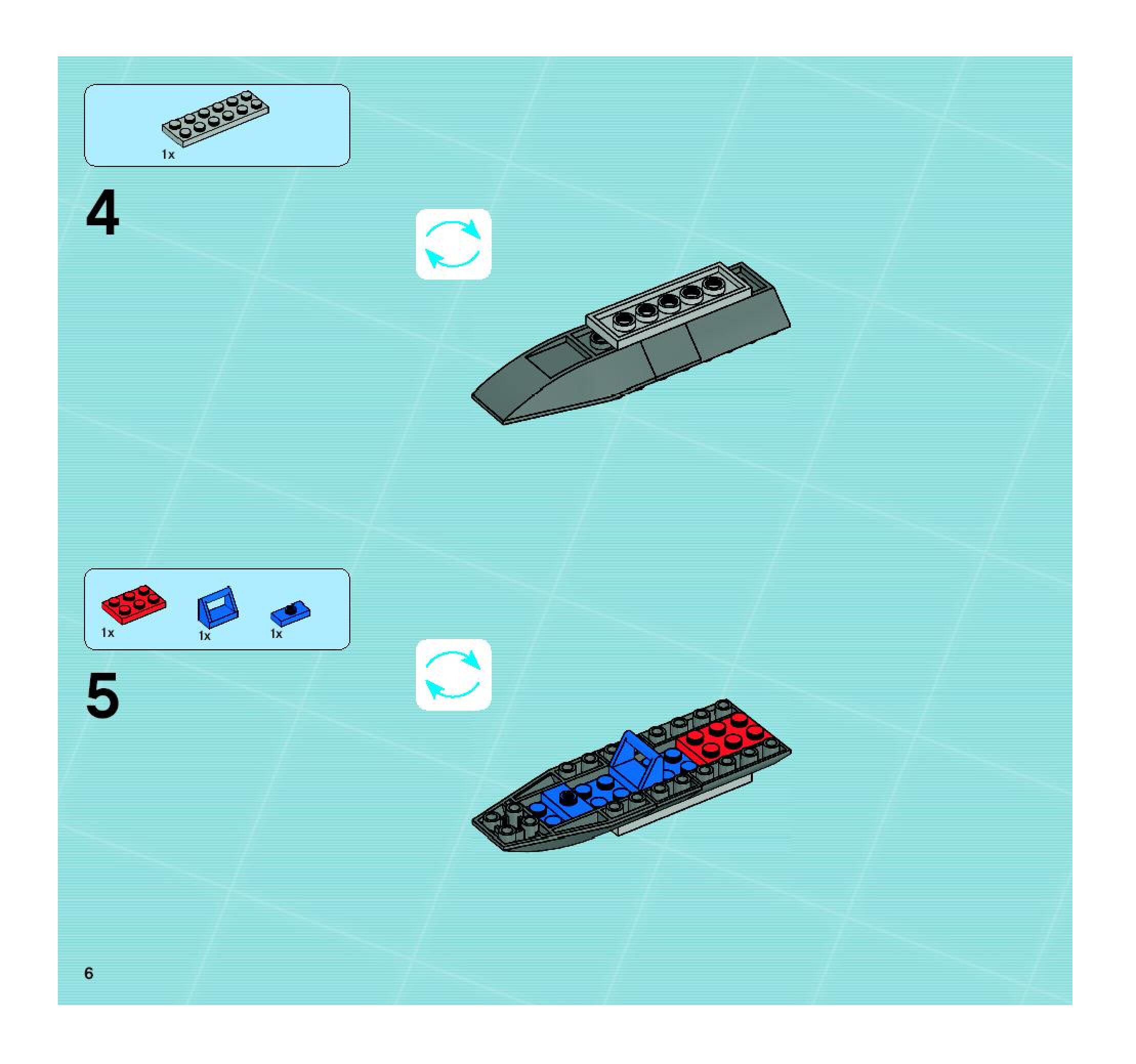 1x

4

1x

1x

1x

5

6