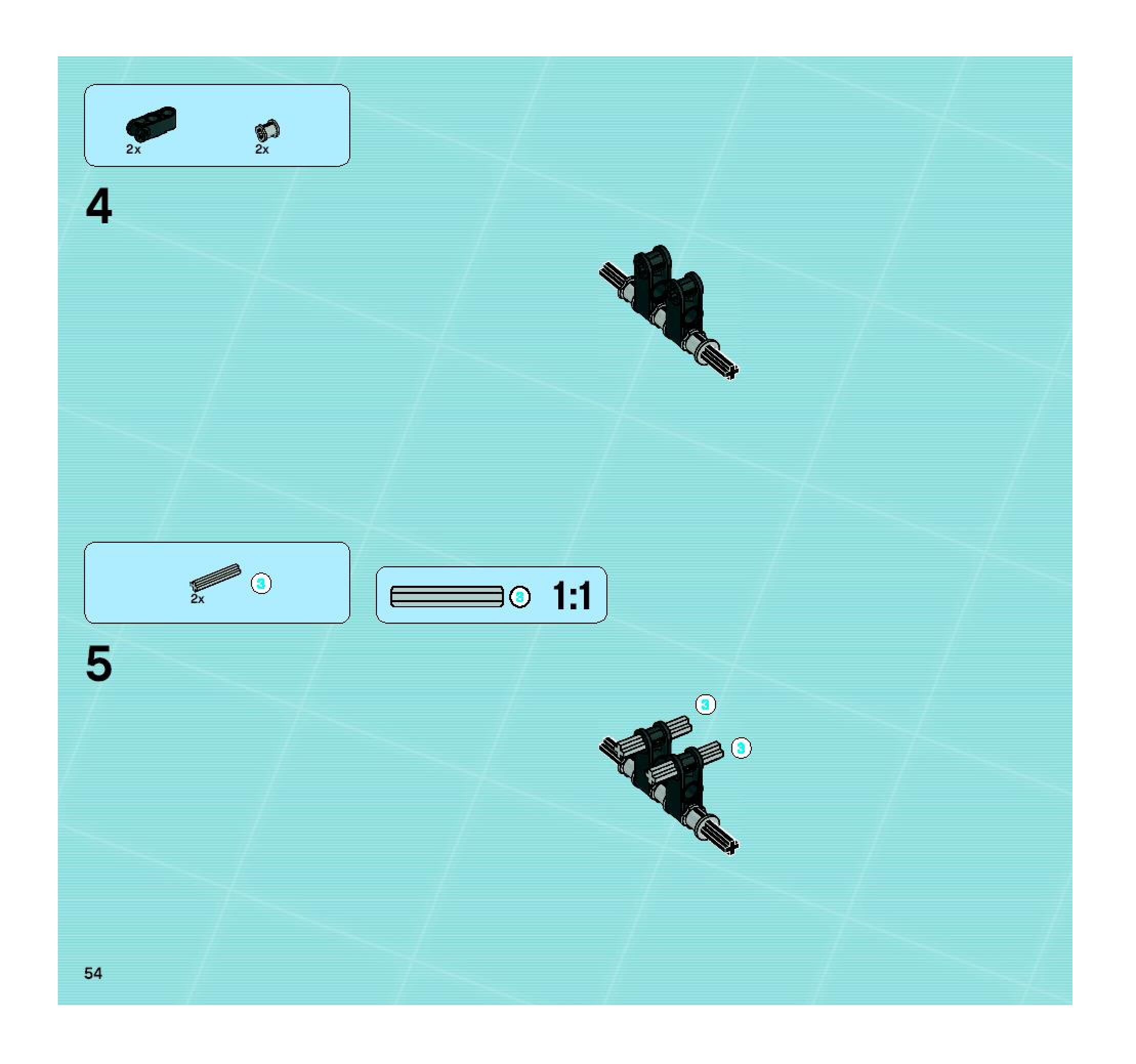 2x 2x

4

2x 3

3 1:1

5

3

3

54