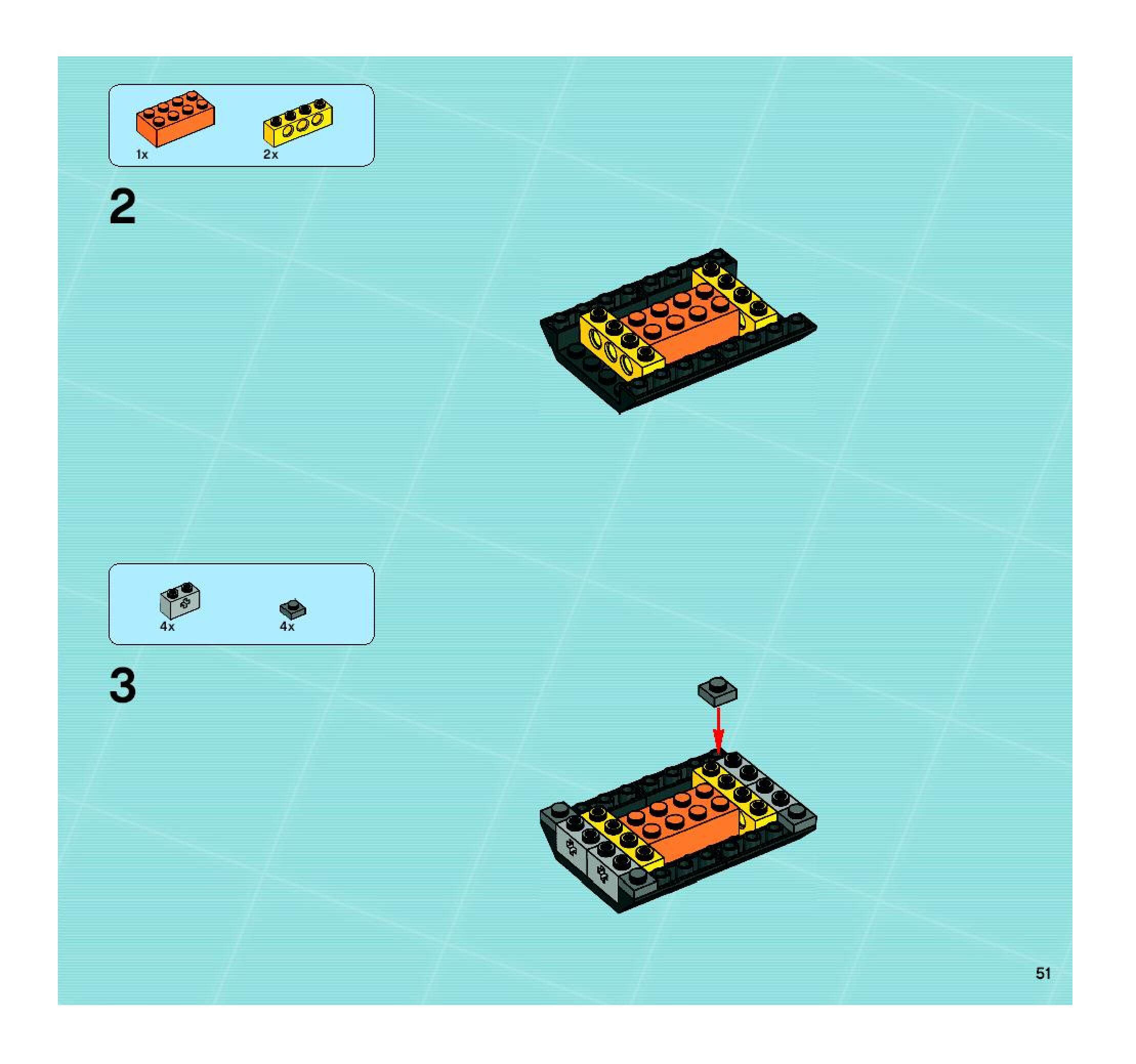 1x
2x

2

4x
4x

3

51