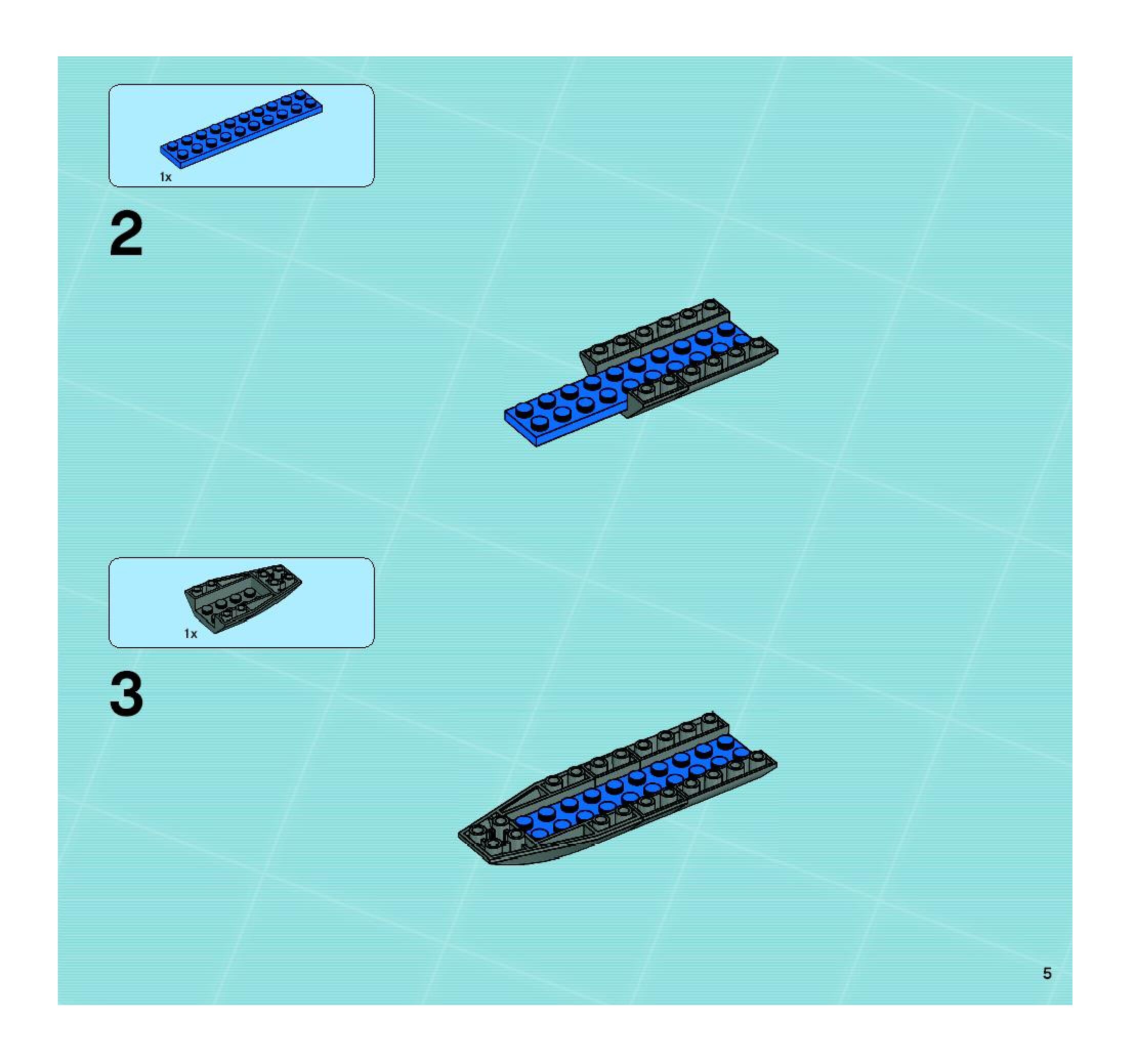 1x

2

1x

3

5