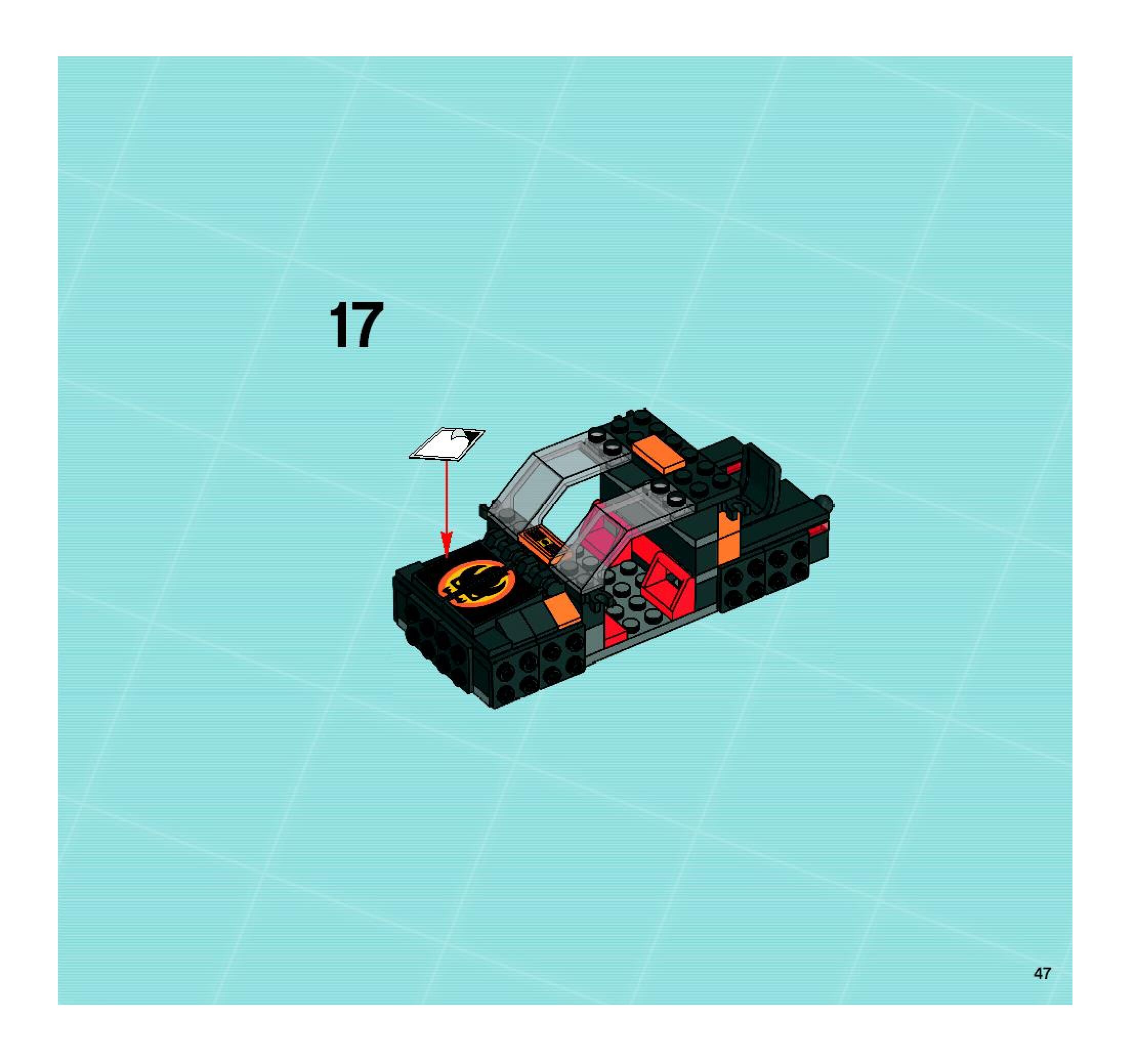 17

47