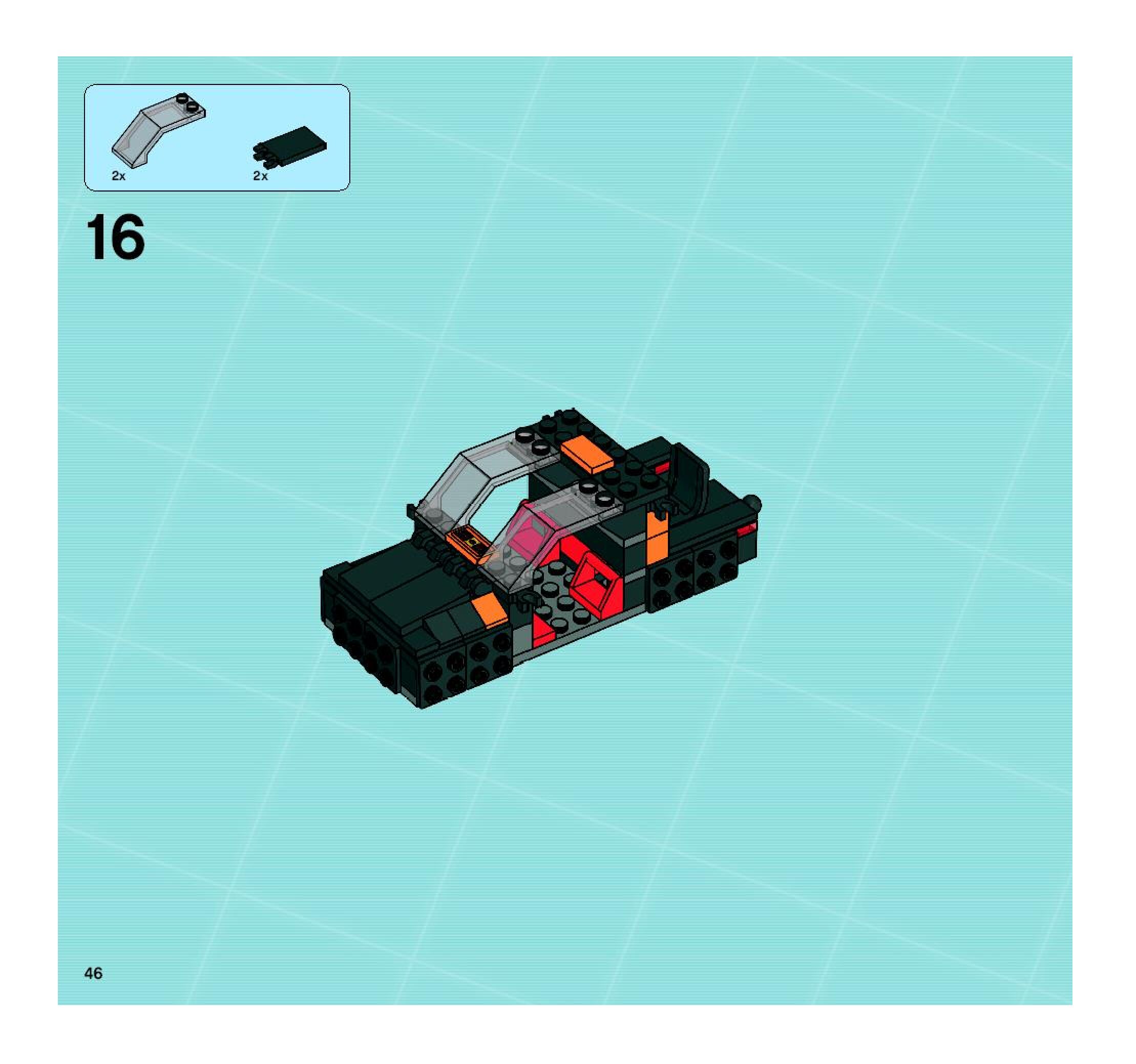 2x
2x

16

46