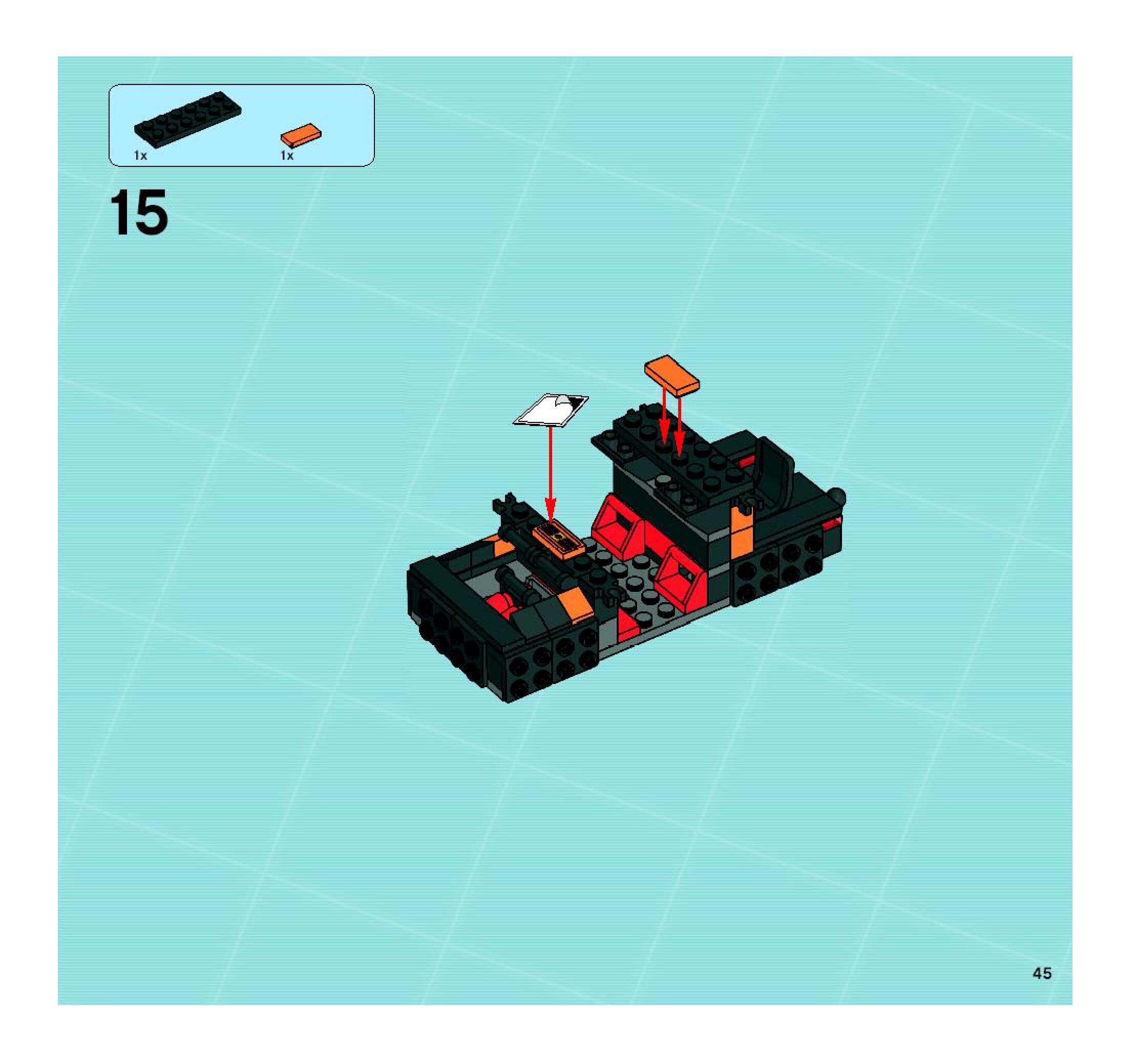 1x
1x

15

45