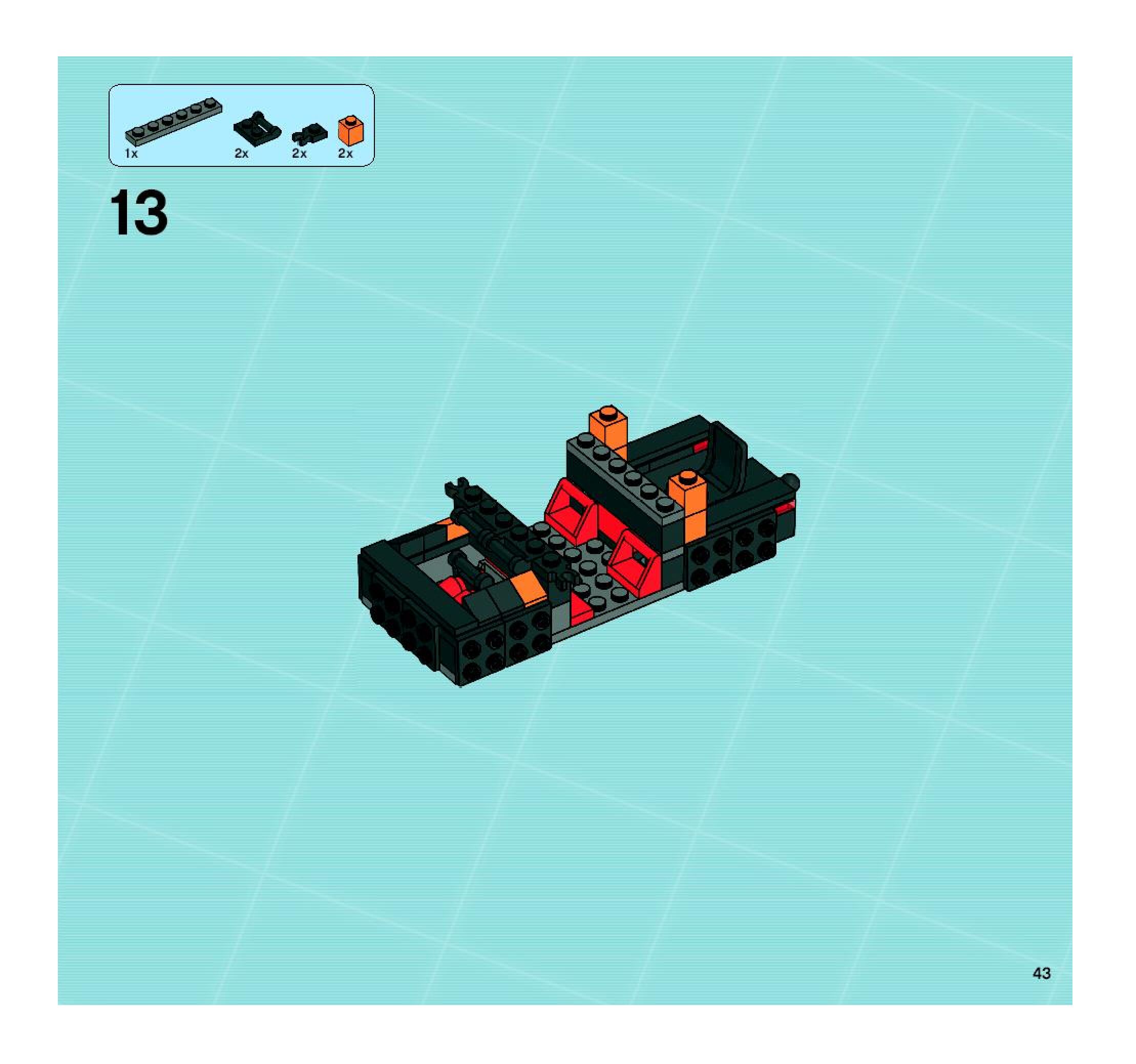 1x 2x 2x 2x

13

43