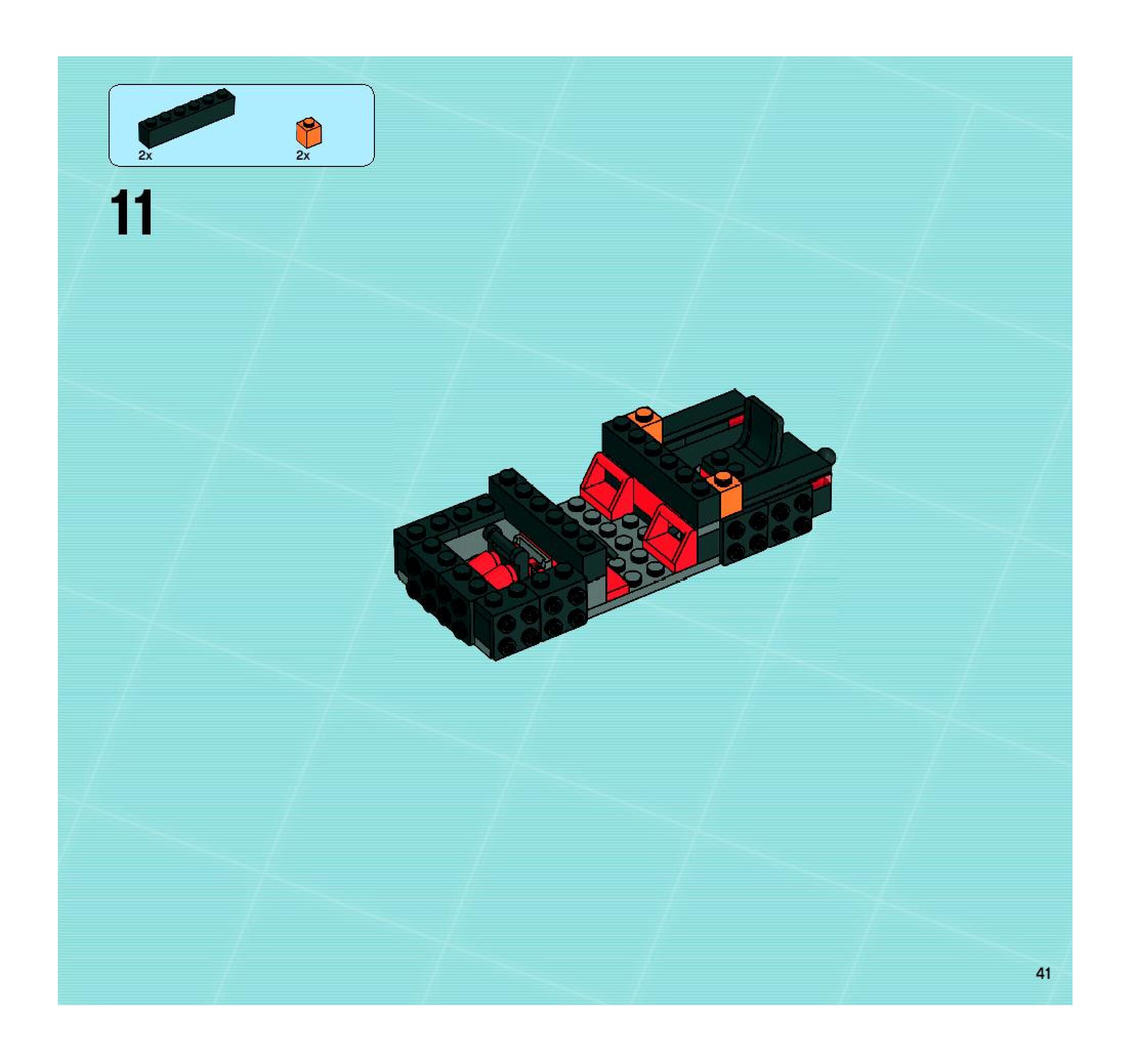 2x

2x

11

41