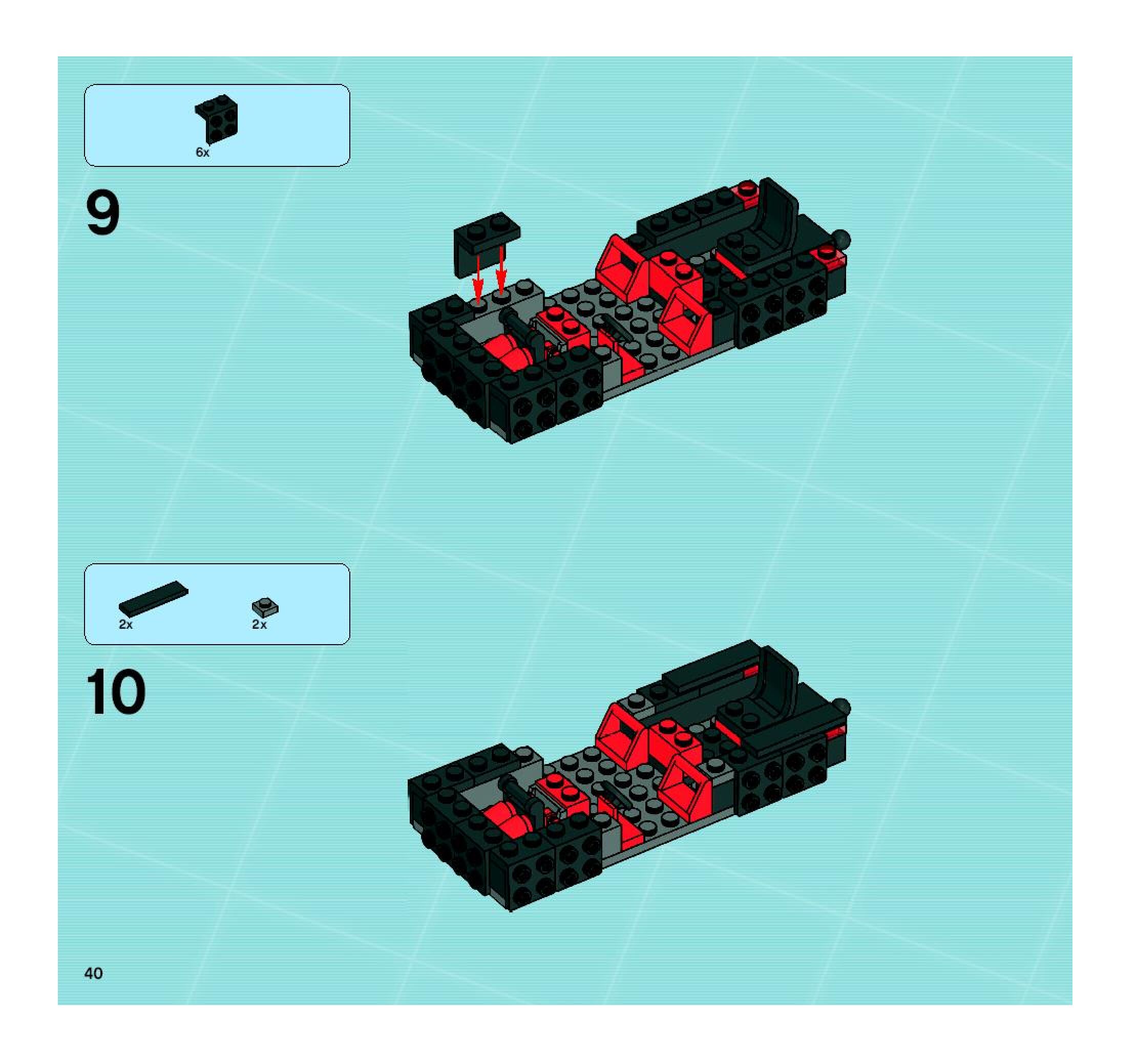 6x

9

2x

2x

10

40