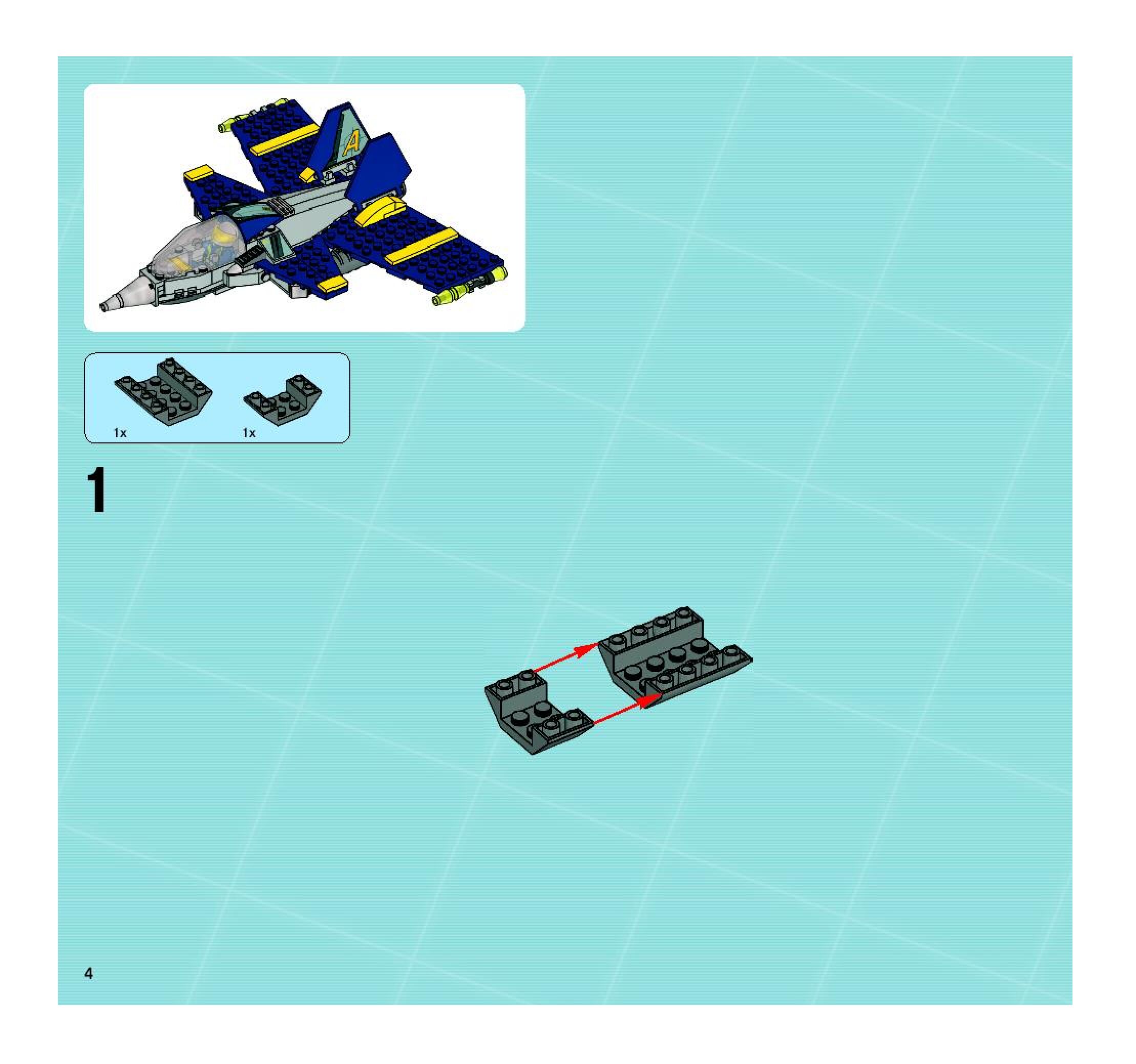 A

1x

1x

1

4