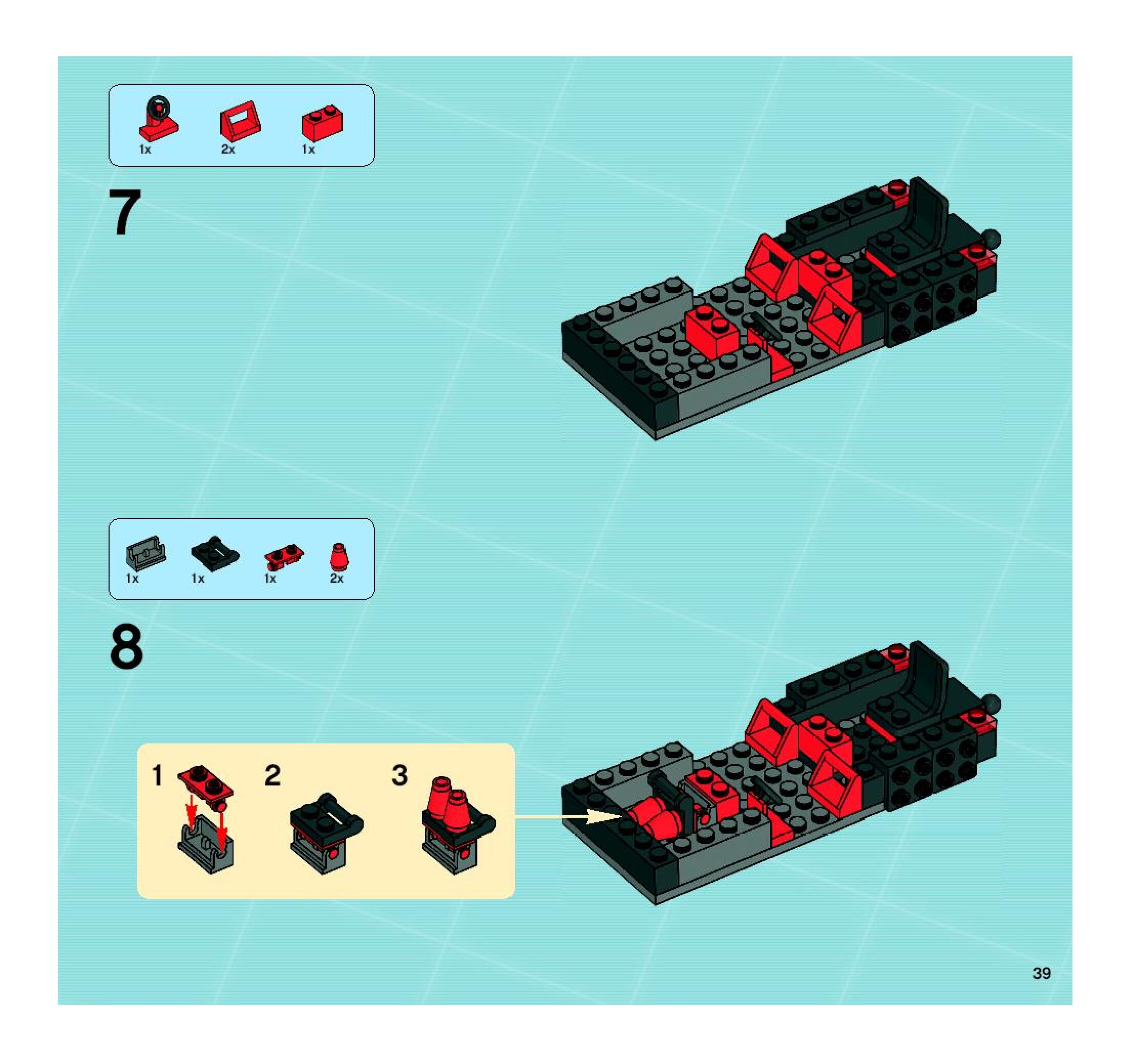 1x 2x 1x

7

1x 1x 1x 2x

8

1

2

3

39