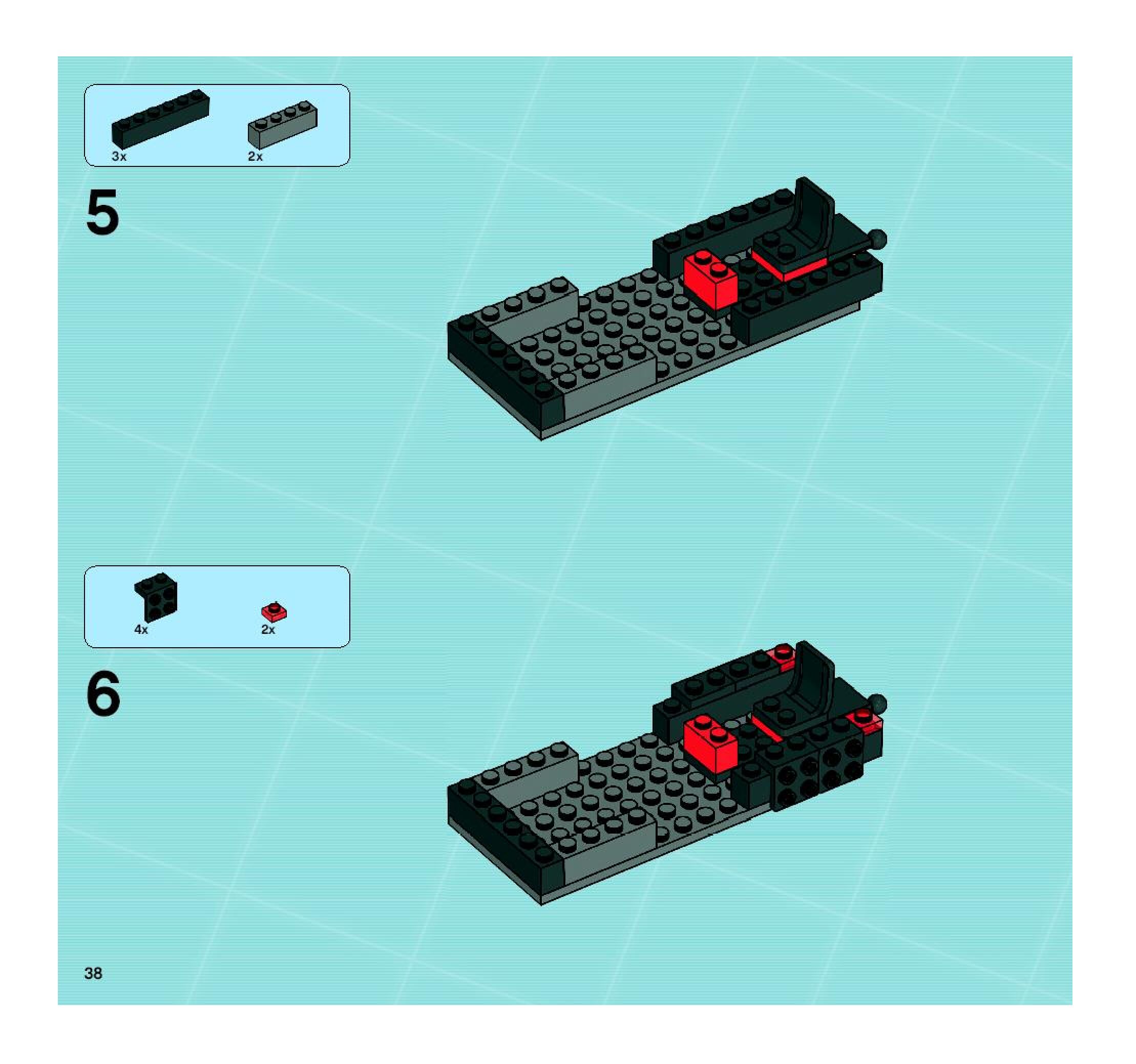 3x
2x

5

4x
2x

6

38