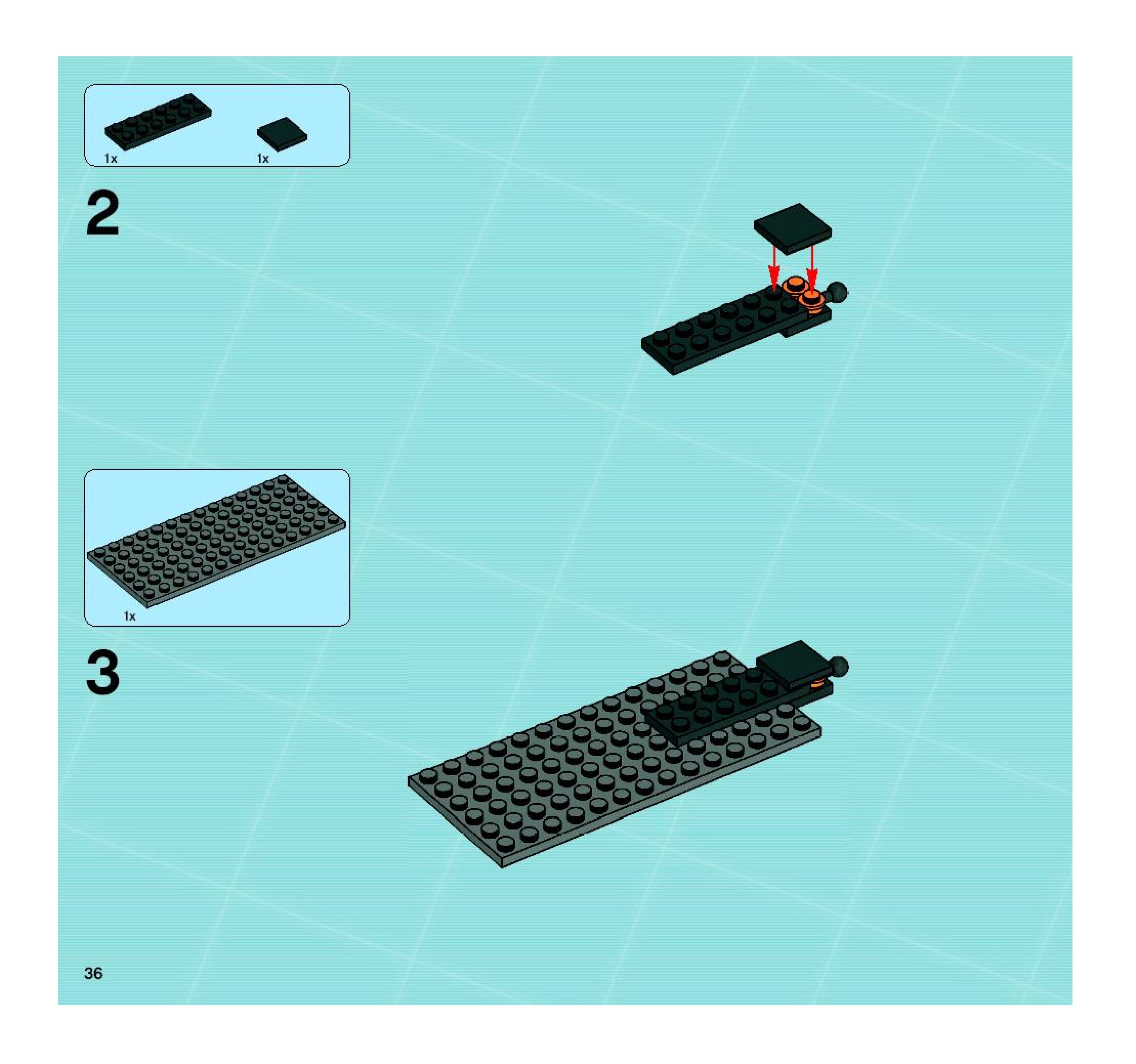 1x 1x

2

1x

3

36