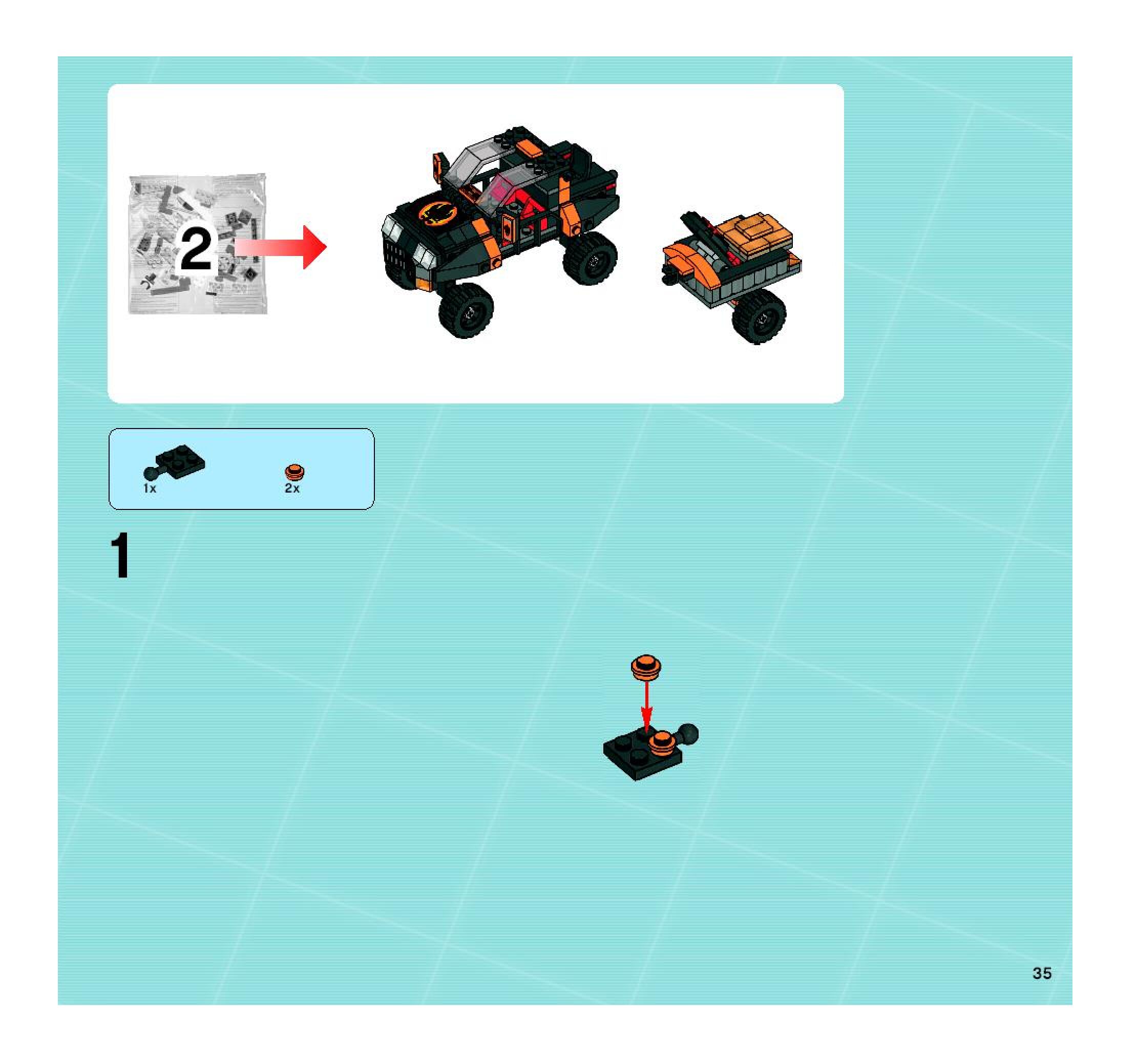 2

1x

2x

1

35