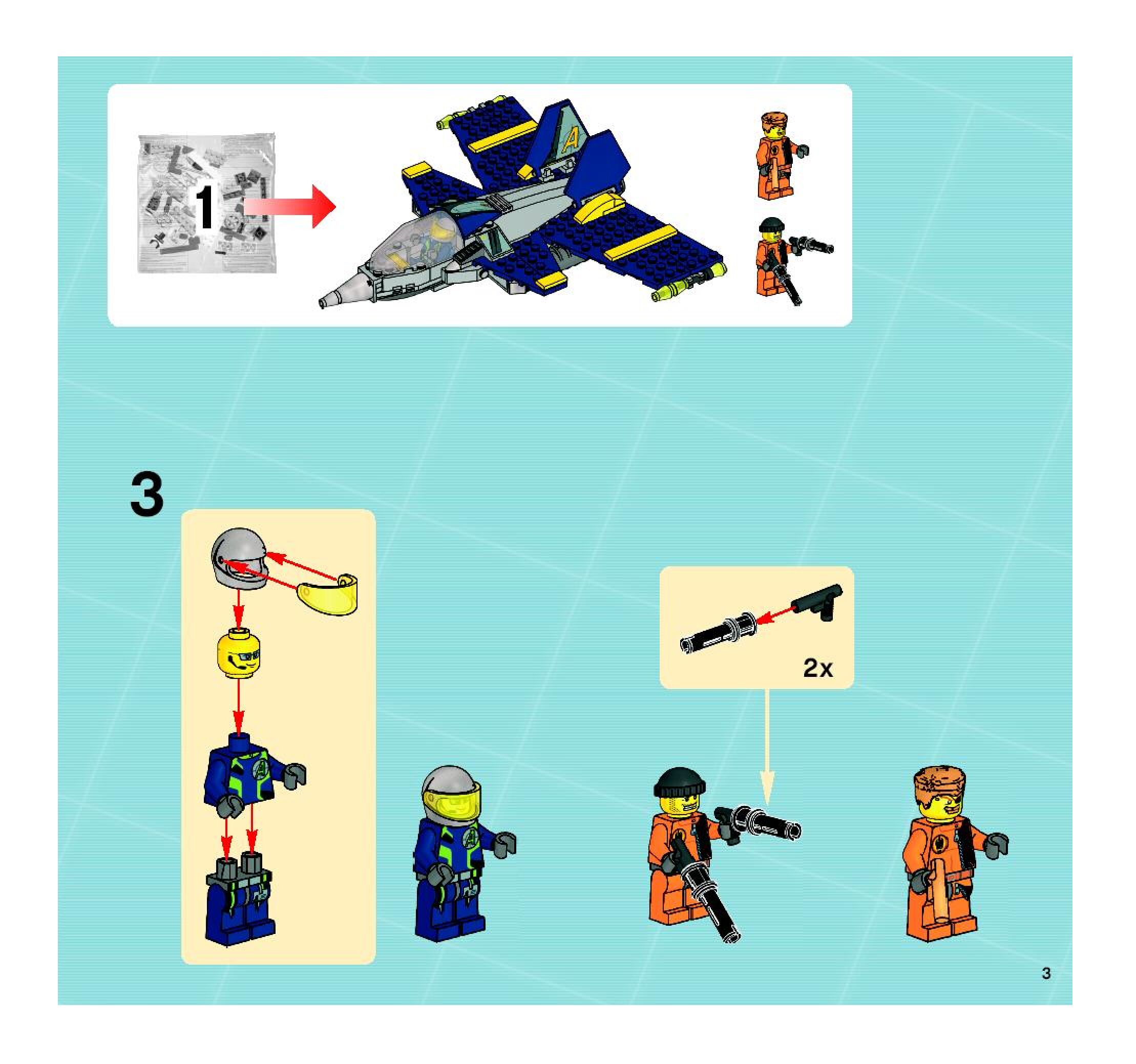 1

A

3

2x

3