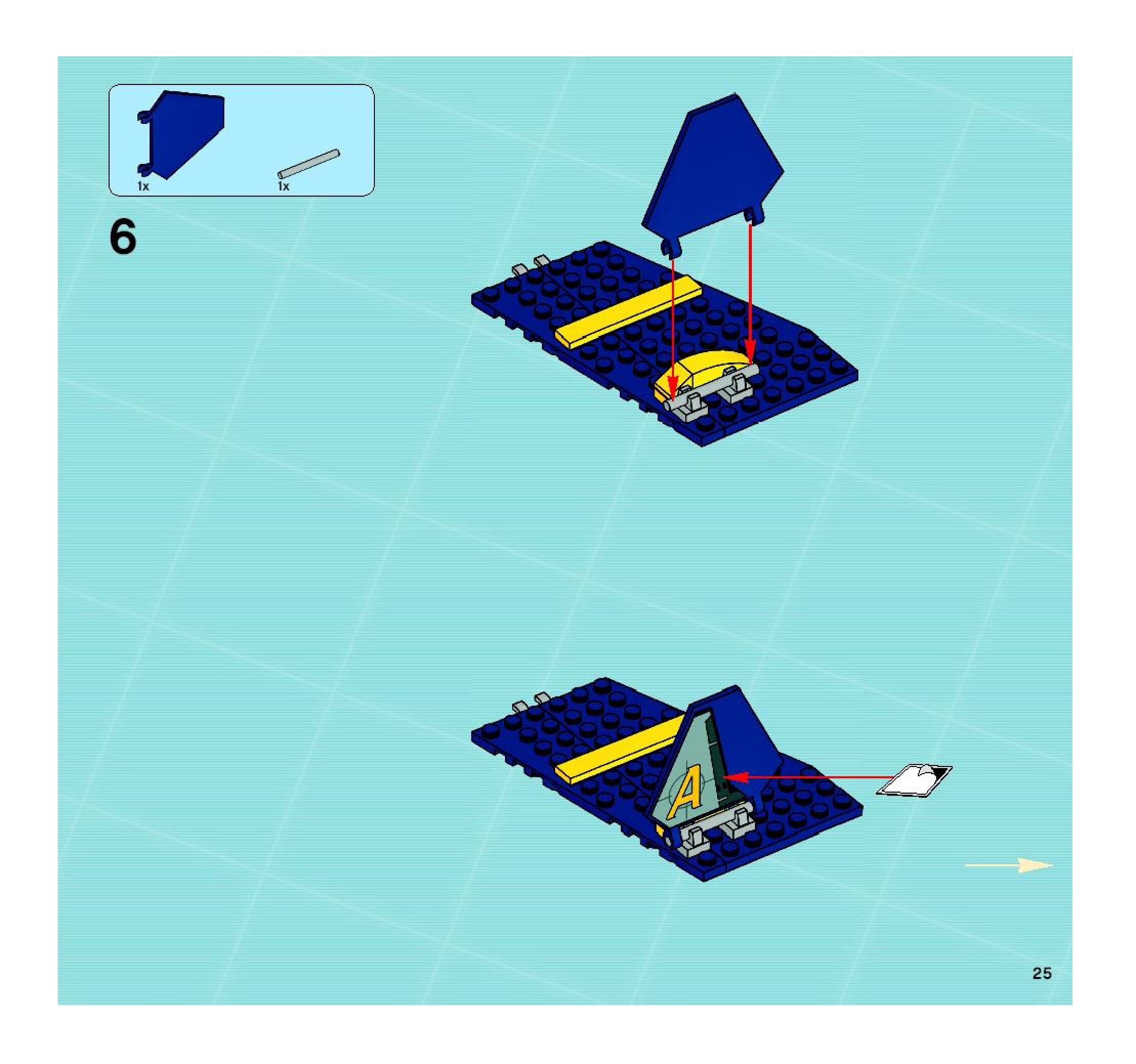 1x
1x

6

A

25