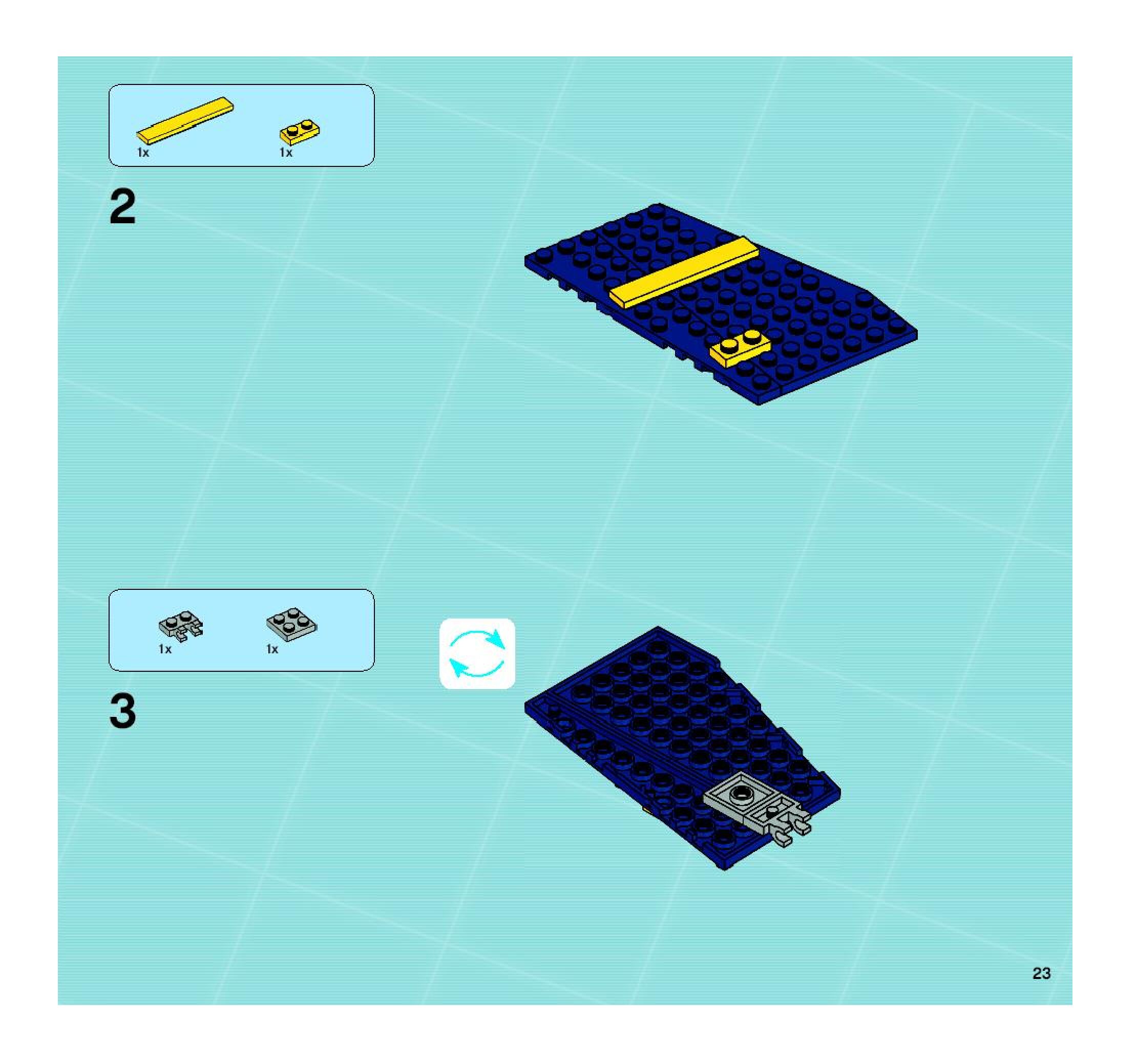 1x 1x

2

1x 1x

3

23