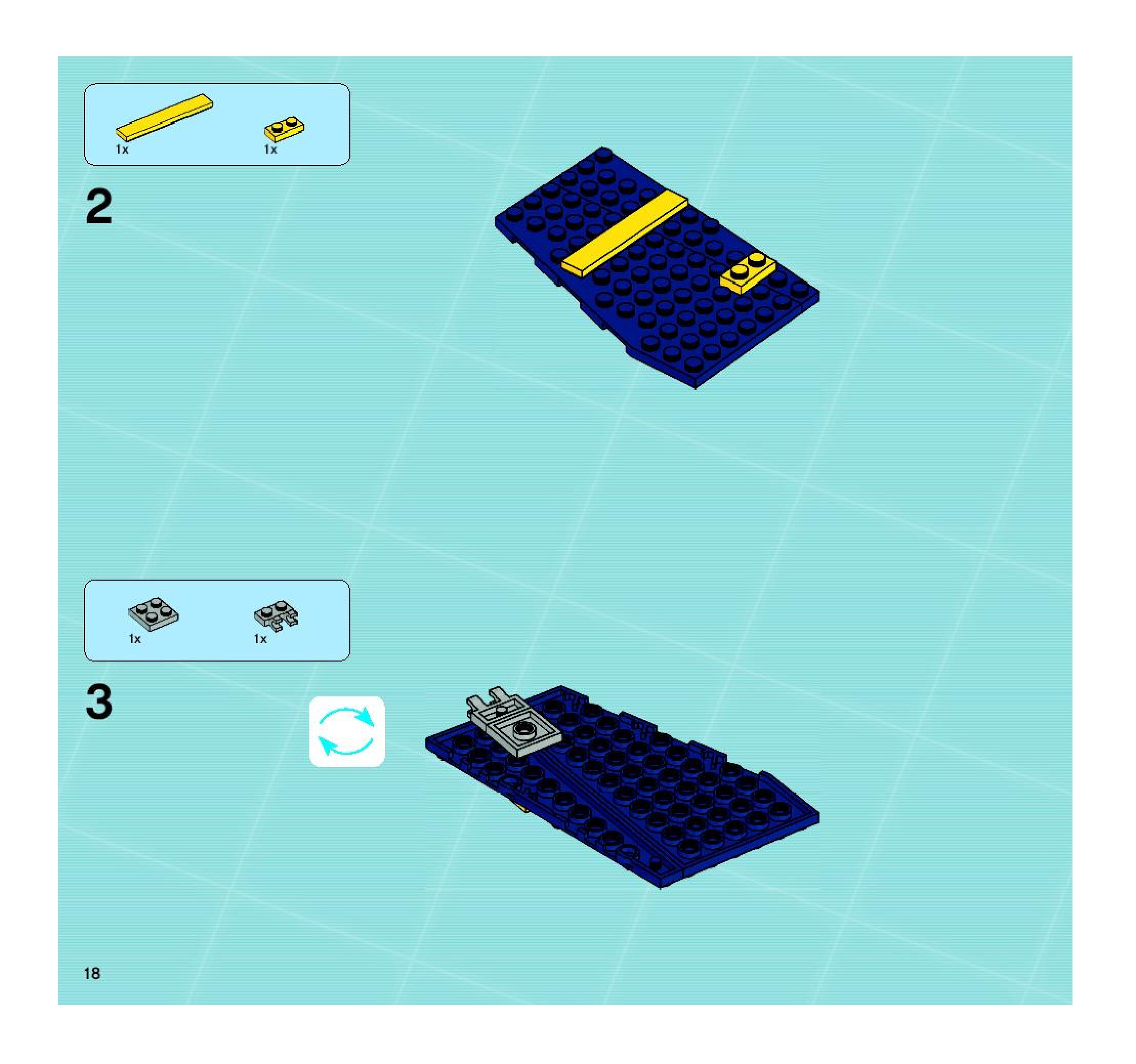 1x 1x

2

1x 1x

3

18