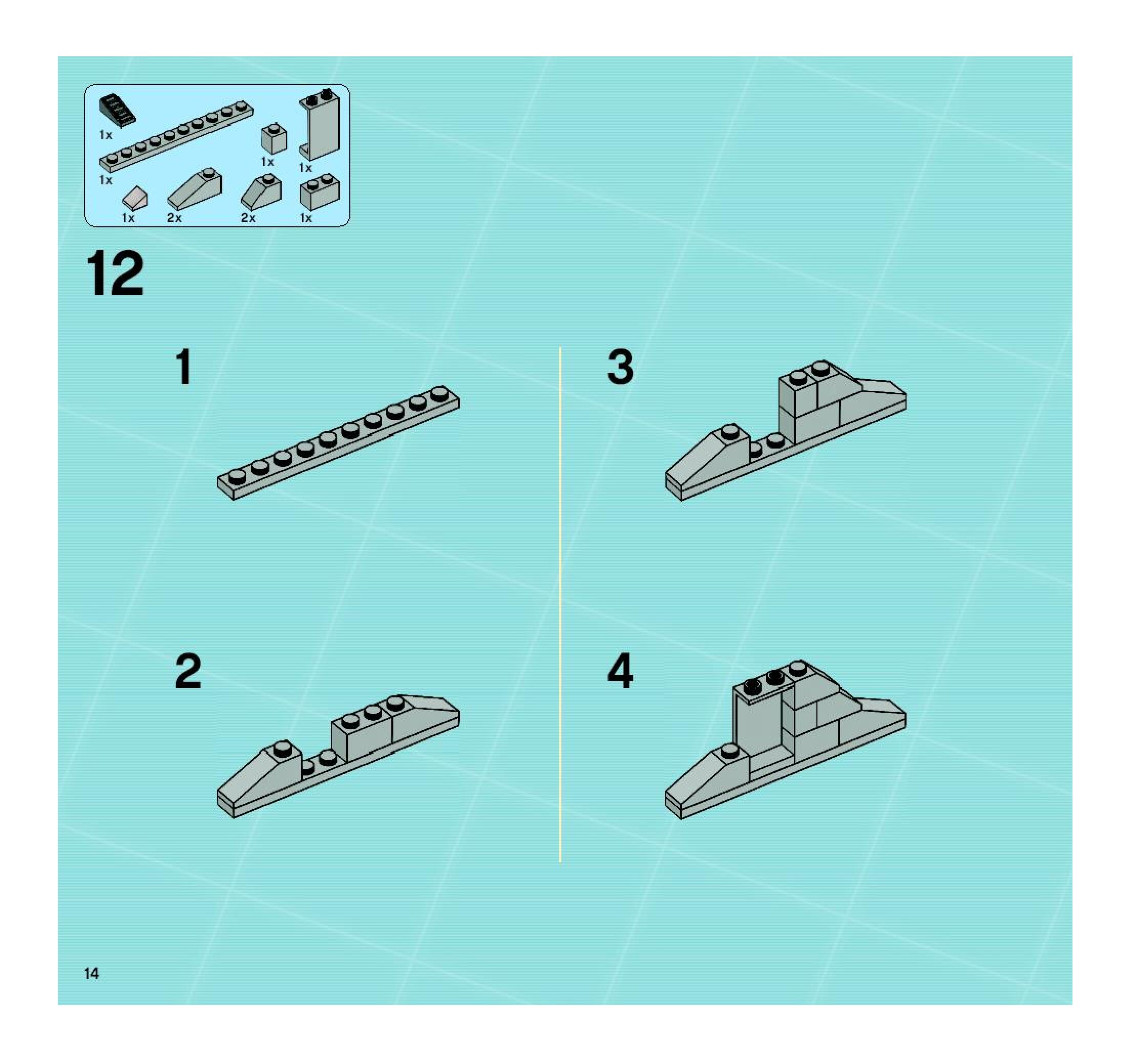 1x
1x
1x
1x
1x
2x
2x
1x

12

1

2

3

4

14