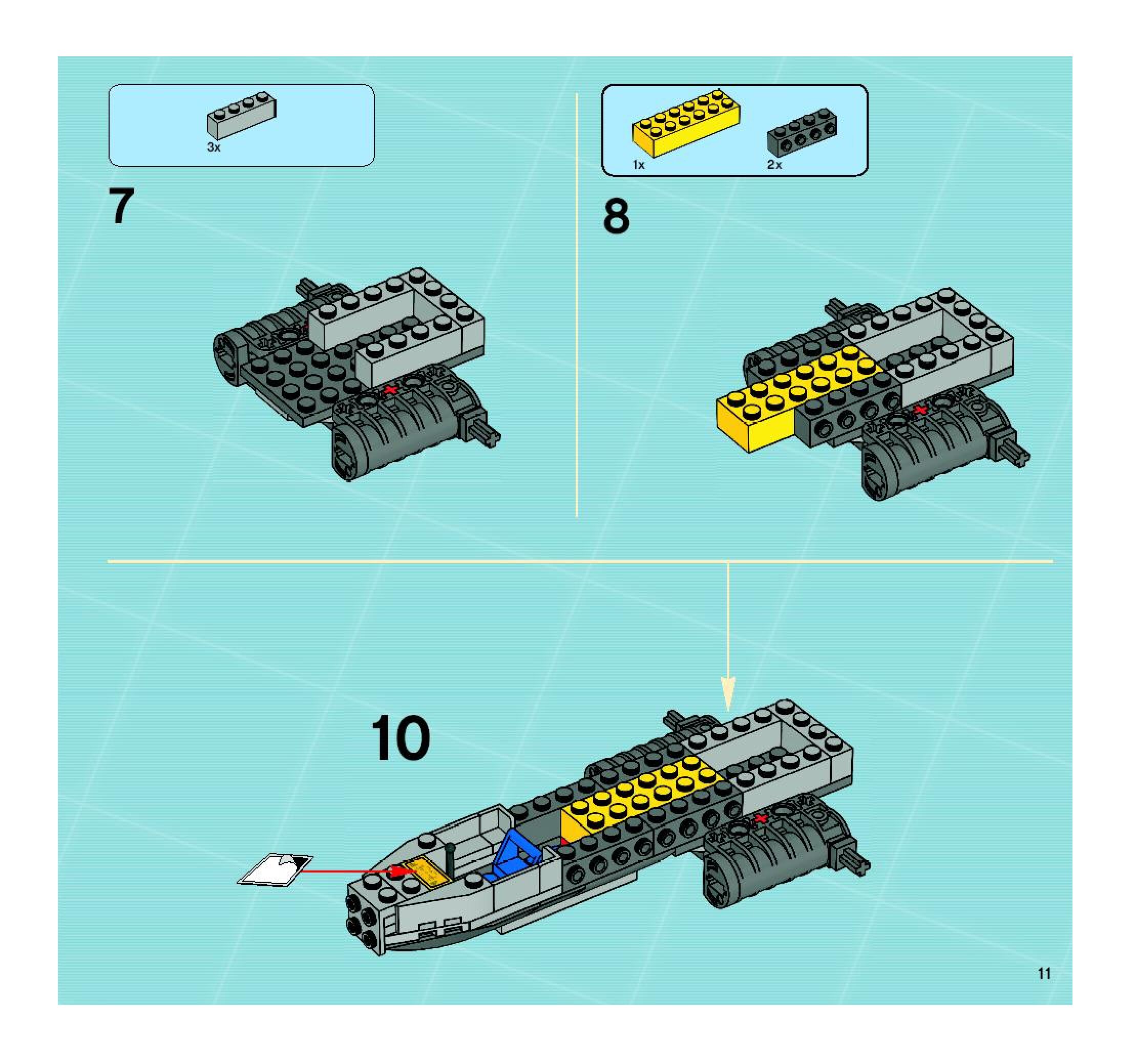 3x

7

1x

2x

8

10

11