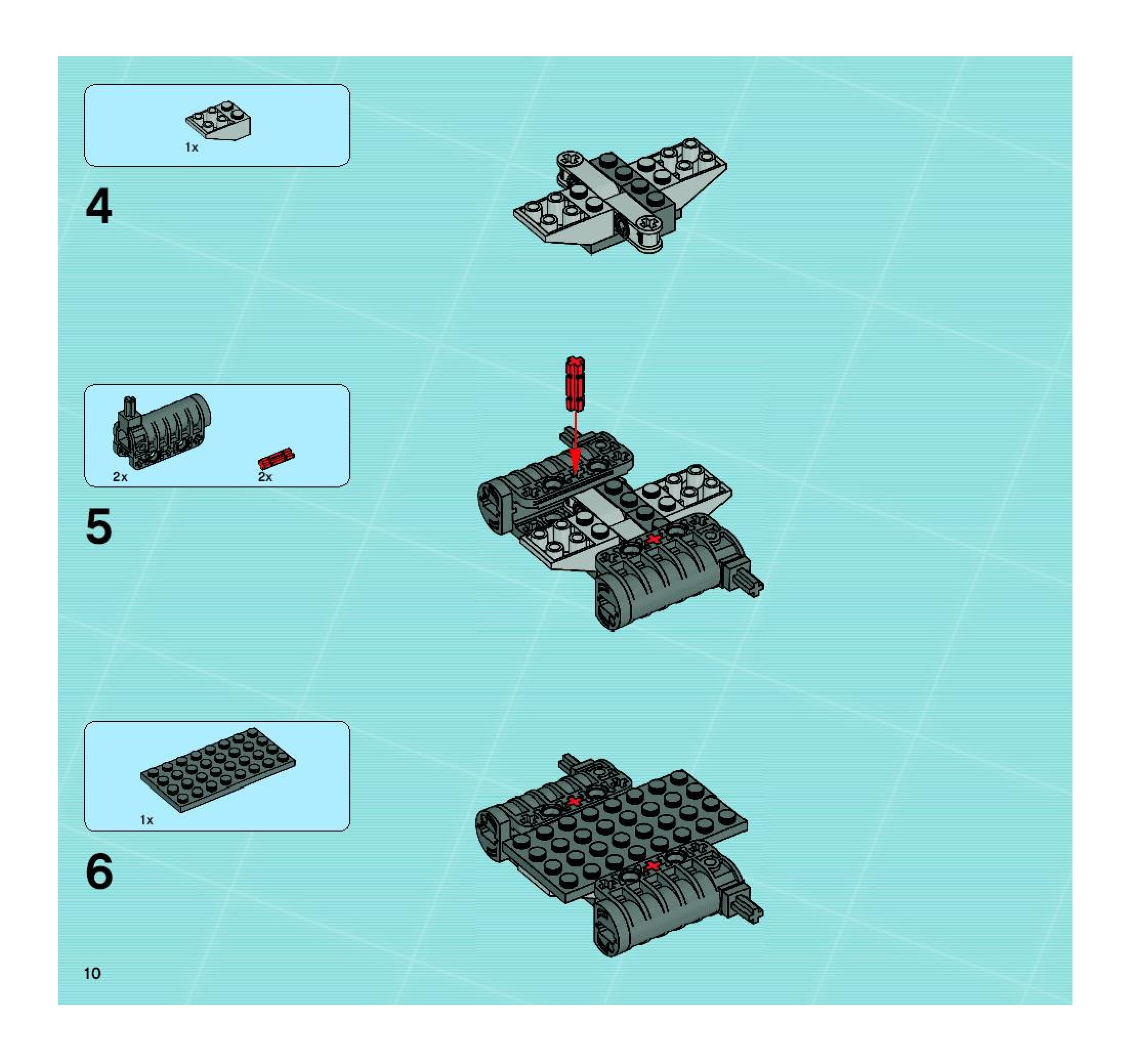 1x

4

2x

2x

5

1x

6

10